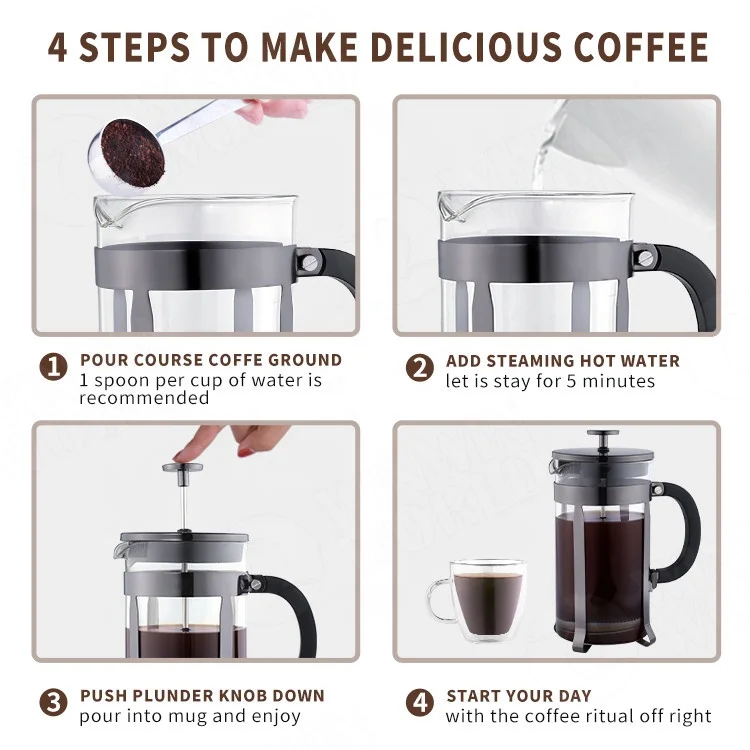 4 STEPS TO MAKE DELICIOUS COFFEE

1 POUR COURSE COFFE GROUND
1 spoon per cup of water is recommended

2 ADD STEAMING HOT WATER
let is stay for 5 minutes

3 PUSH PLUNDER KNOB DOWN
pour into mug and enjoy

4 START YOUR DAY
with the coffee ritual off right