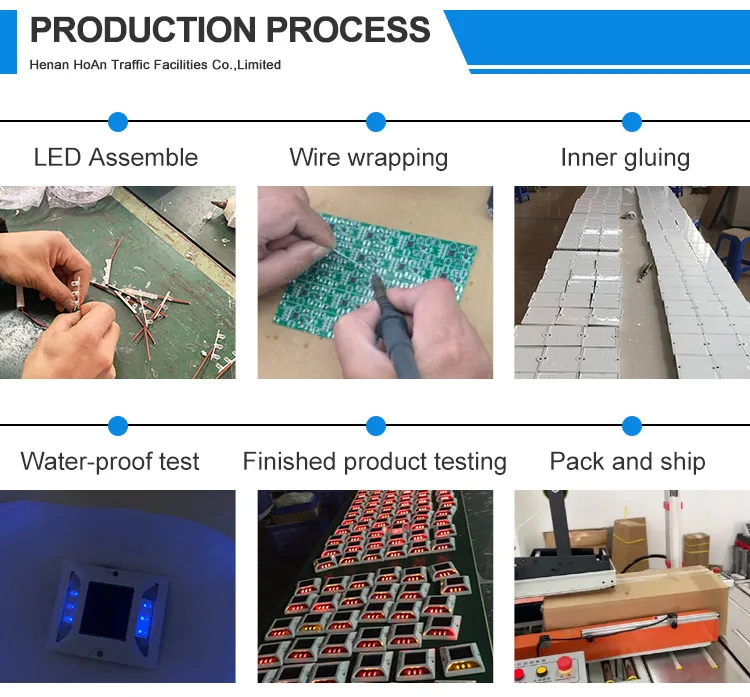 PRODUCTION PROCESS

Henan HoAn Traffic Facilities Co.,Limited

LED Assemble

Wire wrapping

Inner gluing

Water-proof test

Finished product testing

Pack and ship