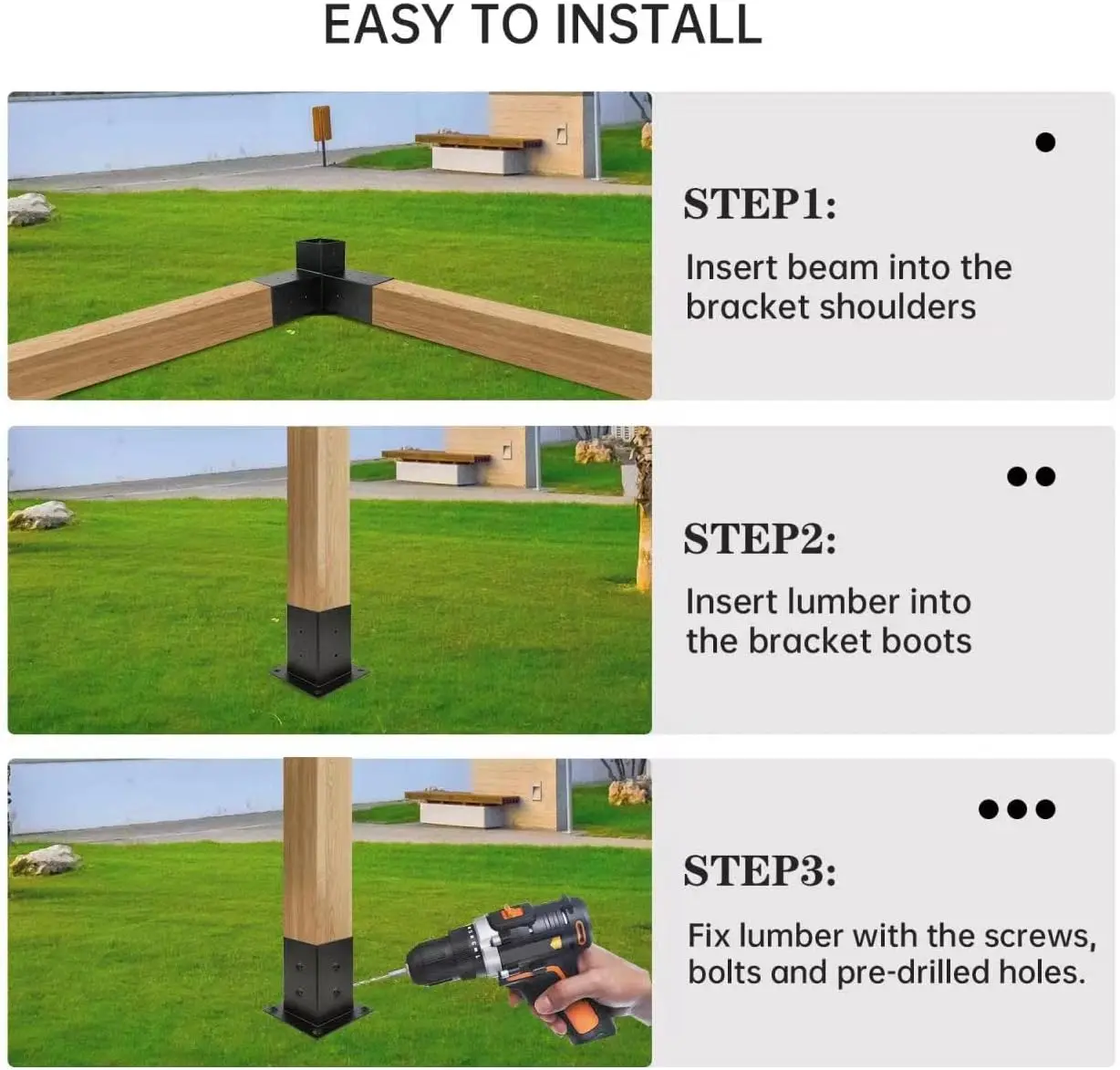 EASY TO INSTALL

STEP1:

Insert beam into the bracket shoulders

STEP2:

Insert lumber into the bracket boots

STEP3:

Fix lumber with the screws, bolts and pre-drilled holes.