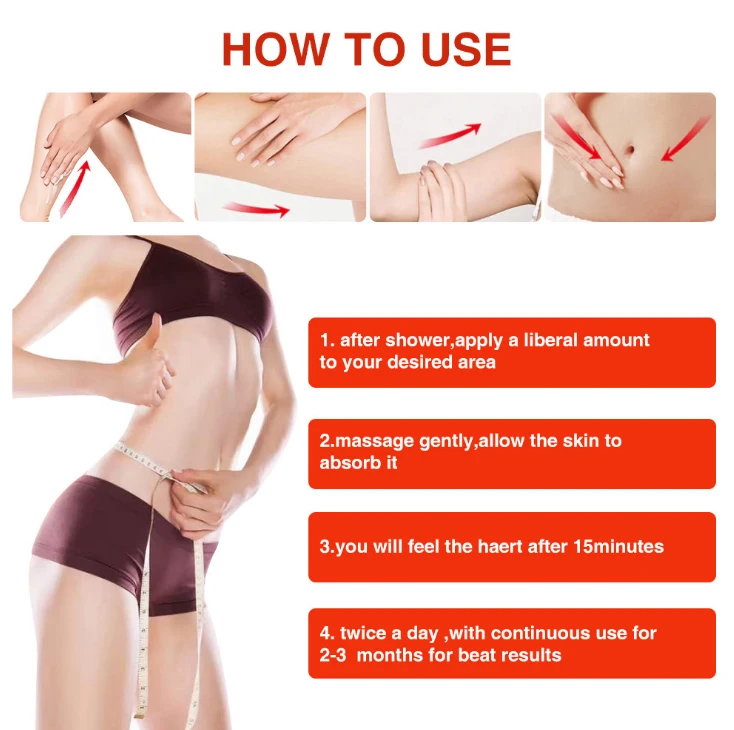 HOW TO USE

1. after shower,apply a liberal amount to your desired area

2.massage gently,allow the skin to absorb it

3.you will feel the haert after 15minutes

4. twice a day ,with continuous use for 2-3 months for beat results