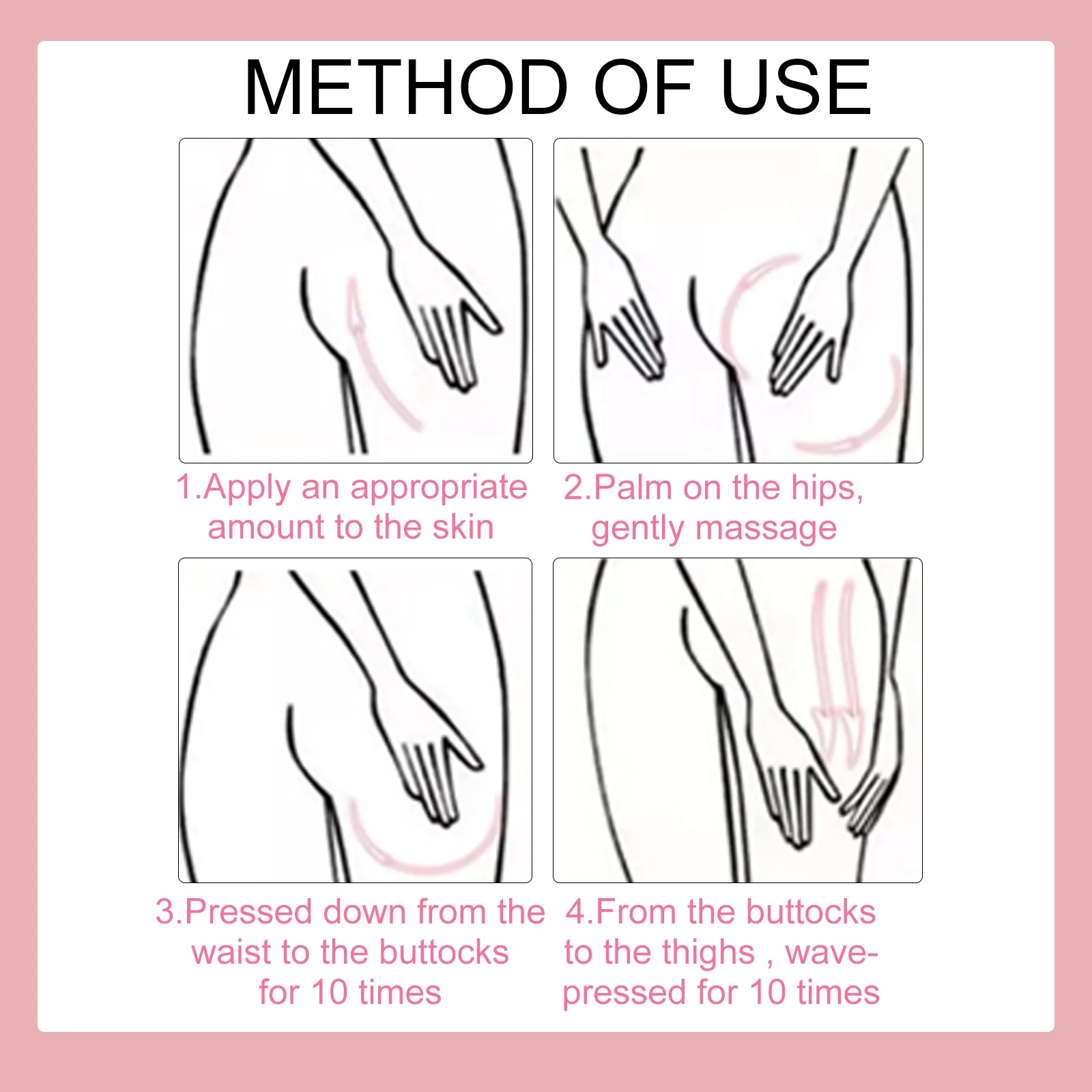 METHOD OF USE

1.Apply an appropriate amount to the skin

2.Palm on the hips, gently massage

3.Pressed down from the waist to the buttocks for 10 times

4.From the buttocks to the thighs , wave-pressed for 10 times