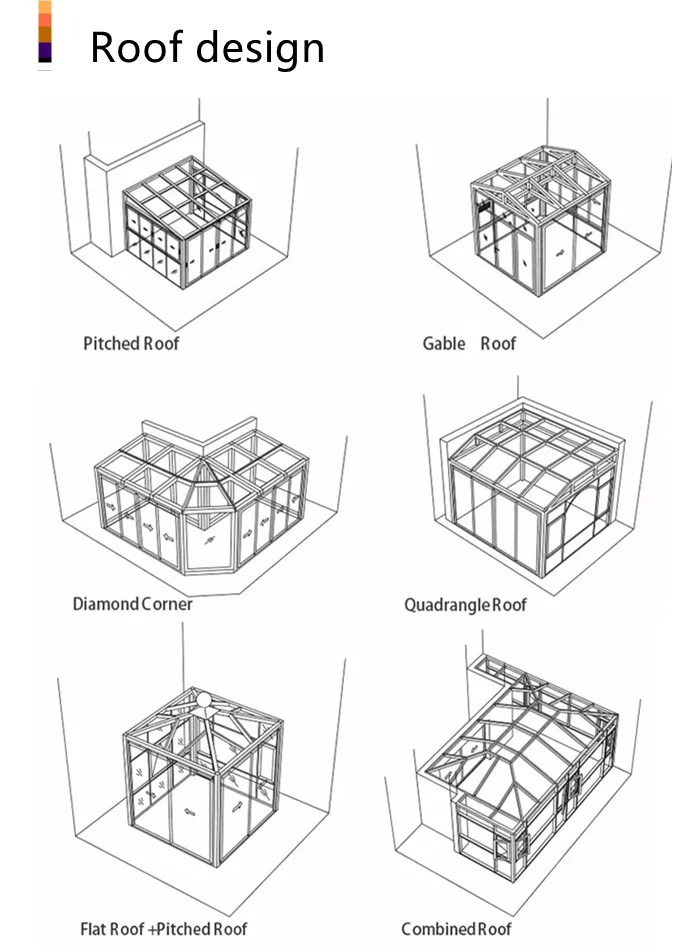 Roof design

Pitched Roof

Gable Roof

Diamond Corner

Quadrangle Roof

Flat Roof +Pitched Roof

Combined Roof