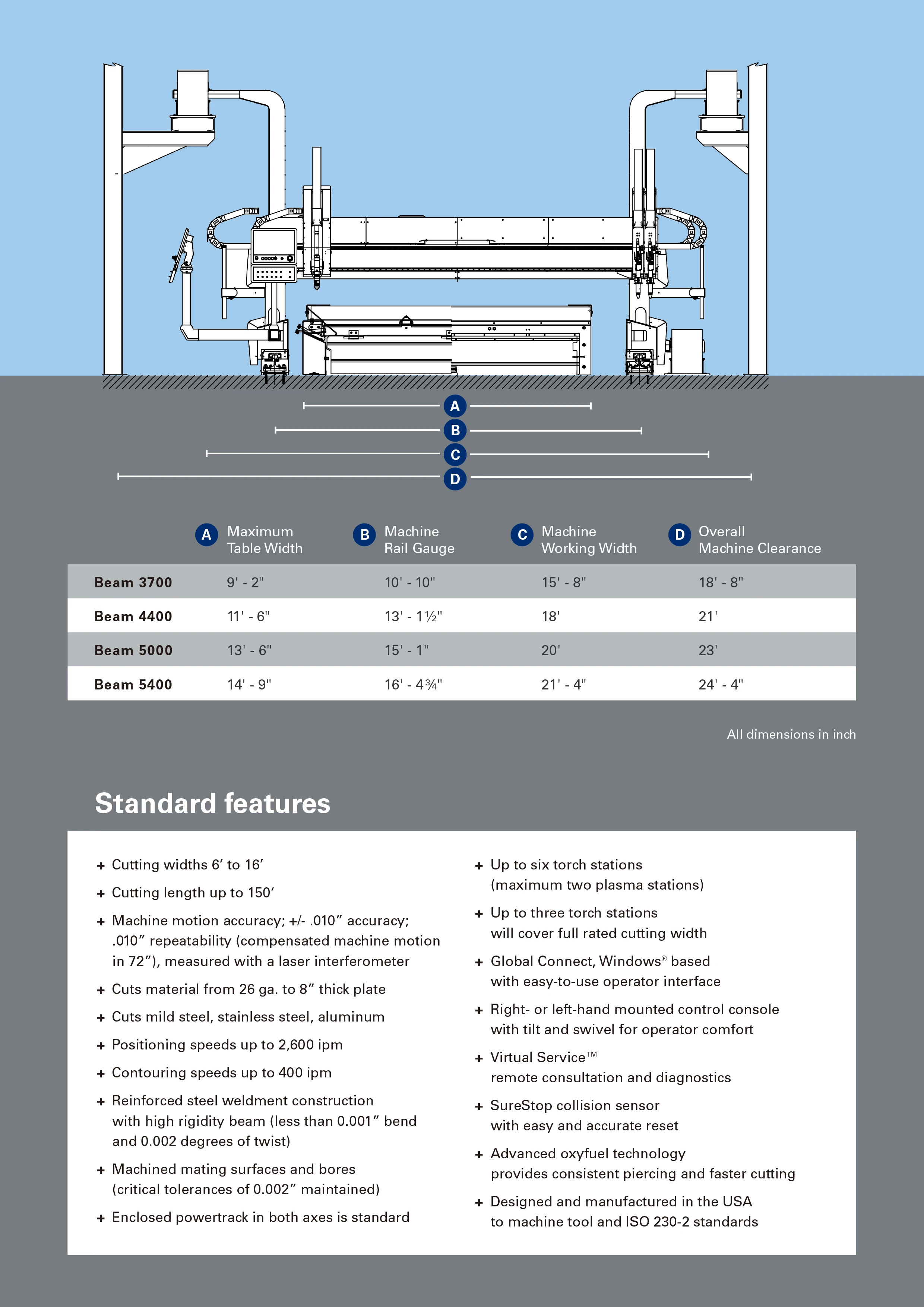 A
B
C
D

| | A Maximum Table Width | B Machine Rail Gauge | C Machine Working Width | D Overall Machine Clearance |
|---|---|---|---|---|
| Beam 3700 | 9' - 2" | 10' - 10" | 15' - 8" | 18' - 8" |
| Beam 4400 | 11' - 6" | 13' - 1½" | 18' | 21' |
| Beam 5000 | 13' - 6" | 15' - 1" | 20' | 23' |
| Beam 5400 | 14' - 9" | 16' - 4¾" | 21' - 4" | 24' - 4" |

All dimensions in inch

Standard features

+ Cutting widths 6′ to 16′
+ Cutting length up to 150′
+ Machine motion accuracy; +/- .010″ accuracy; .010″ repeatability (compensated machine motion in 72″), measured with a laser interferometer
+ Cuts material from 26 ga. to 8″ thick plate
+ Cuts mild steel, stainless steel, aluminum
+ Positioning speeds up to 2,600 ipm
+ Contouring speeds up to 400 ipm
+ Reinforced steel weldment construction with high rigidity beam (less than 0.001″ bend and 0.002 degrees of twist)
+ Machined mating surfaces and bores (critical tolerances of 0.002″ maintained)
+ Enclosed powertrack in both axes is standard

+ Up to six torch stations (maximum two plasma stations)
+ Up to three torch stations will cover full rated cutting width
+ Global Connect, Windows® based with easy-to-use operator interface
+ Right- or left-hand mounted control console with tilt and swivel for operator comfort
+ Virtual Service™ remote consultation and diagnostics
+ SureStop collision sensor with easy and accurate reset
+ Advanced oxyfuel technology provides consistent piercing and faster cutting
+ Designed and manufactured in the USA to machine tool and ISO 230-2 standards