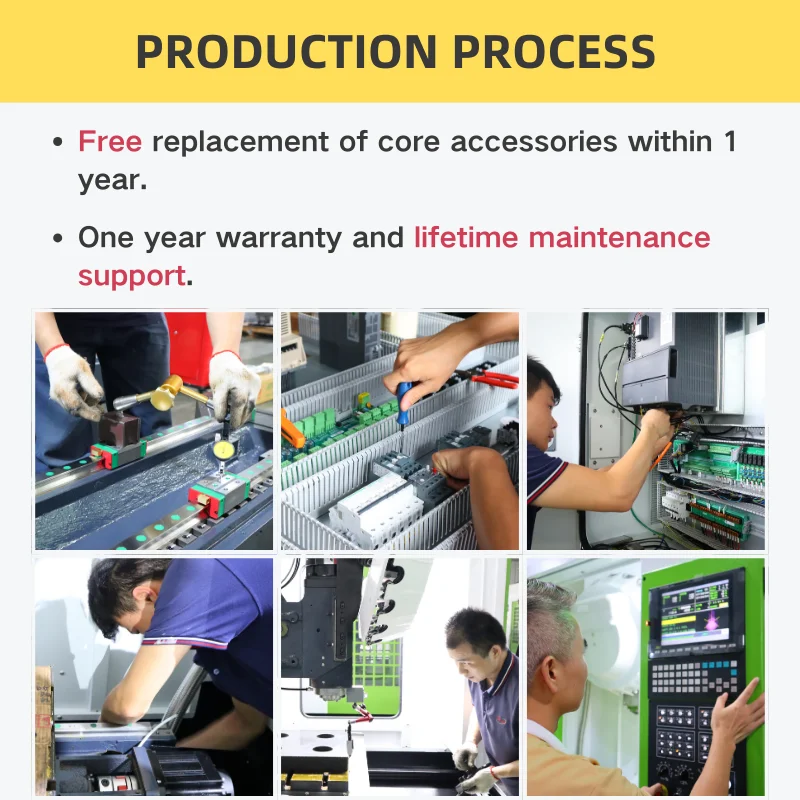 PRODUCTION PROCESS

• Free replacement of core accessories within 1 year.

• One year warranty and lifetime maintenance support.