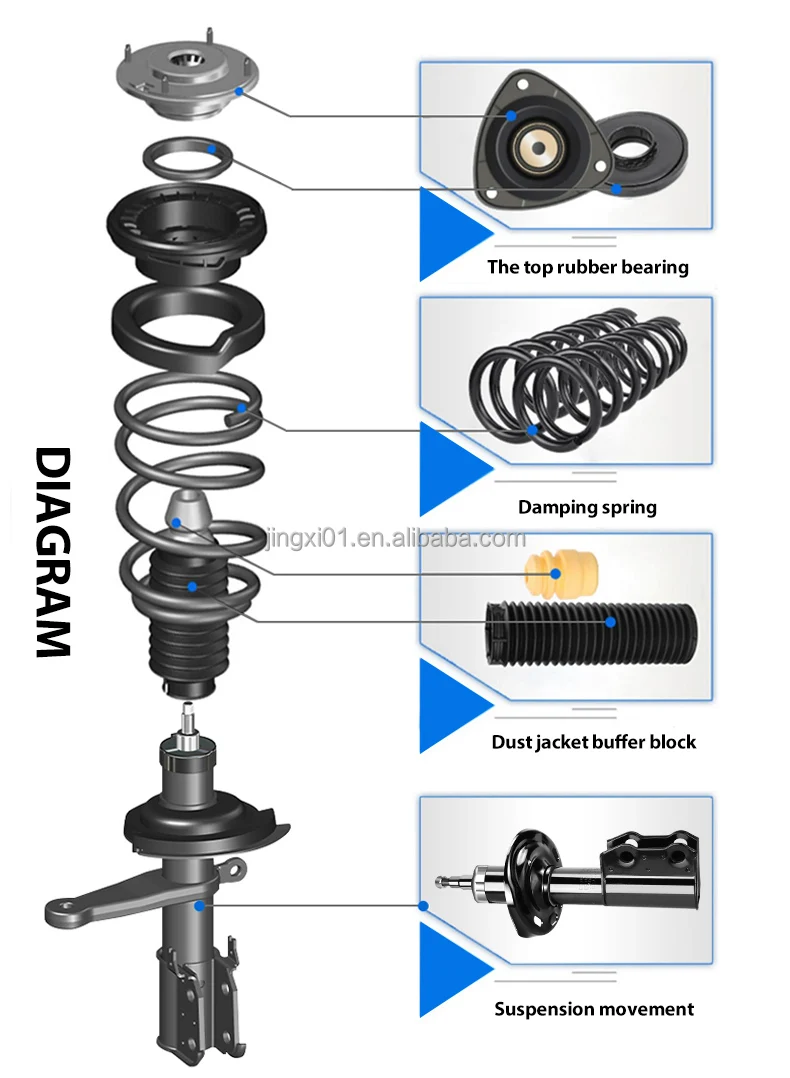 DIAGRAM

The top rubber bearing

Damping spring

jingxi01.en.alibaba.com

Dust jacket buffer block

Suspension movement