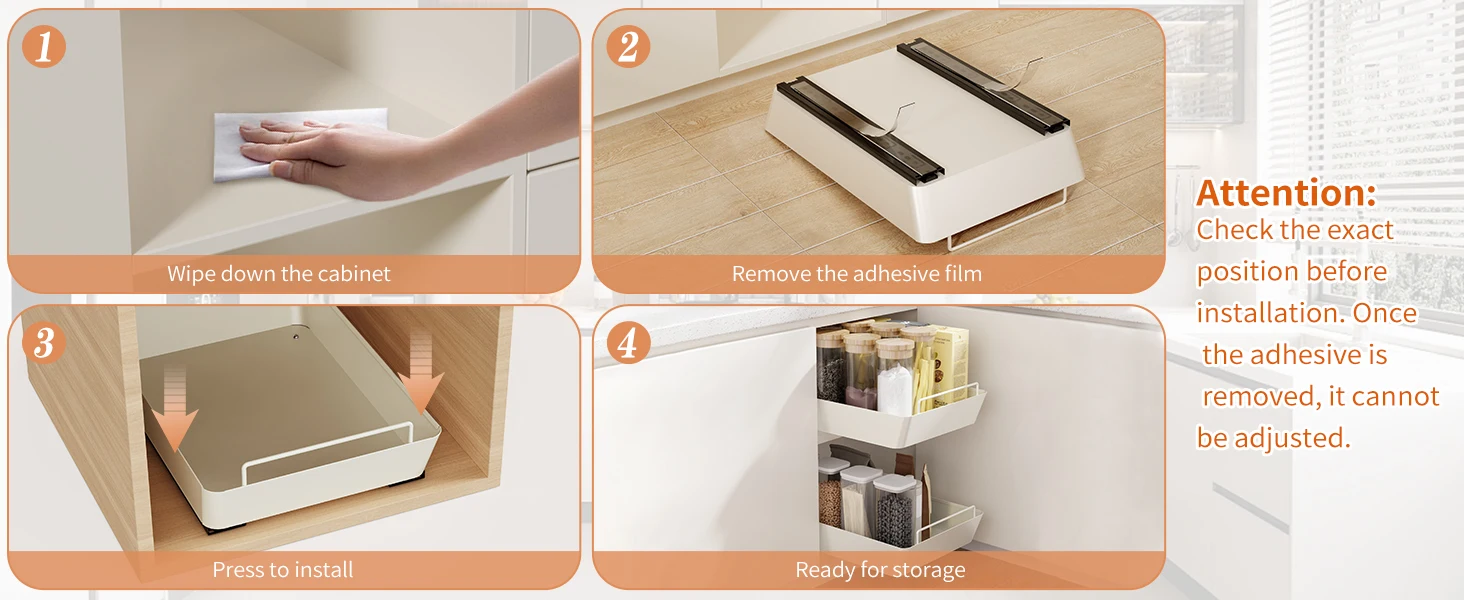 1
Wipe down the cabinet

2
Remove the adhesive film

3
Press to install

4
Ready for storage

Attention:
Check the exact position before installation. Once the adhesive is removed, it cannot be adjusted.