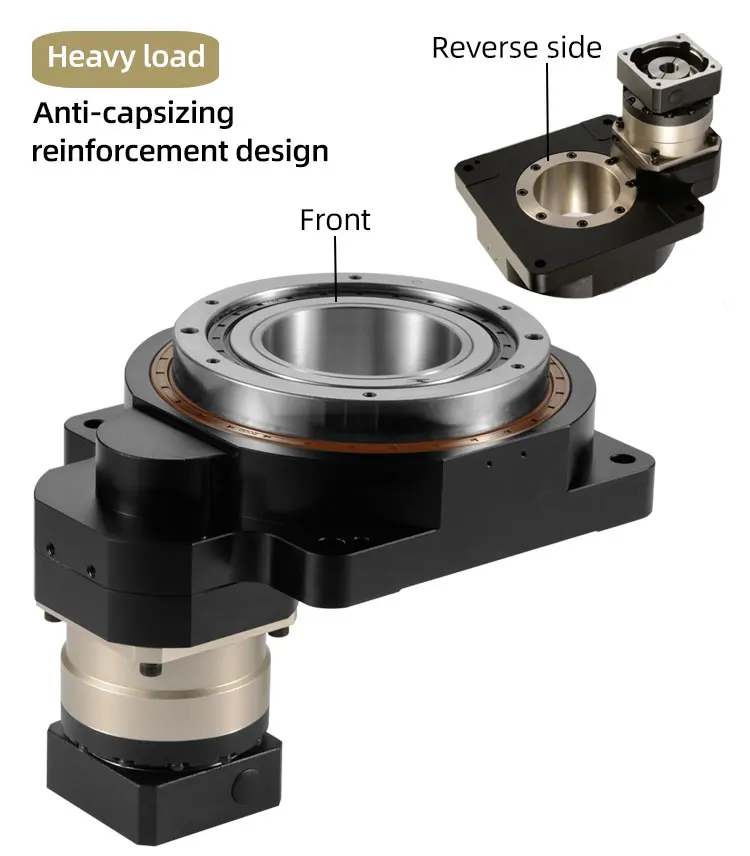 Heavy load

Anti-capsizing reinforcement design

Reverse side

Front