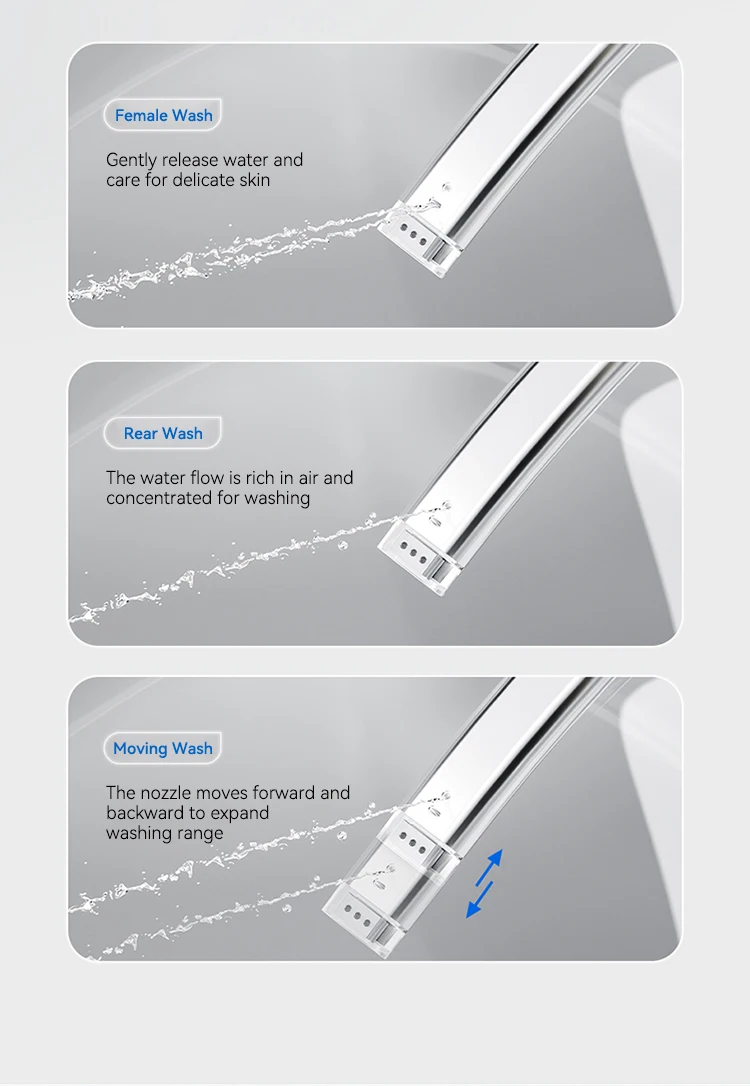 Female Wash

Gently release water and care for delicate skin

Rear Wash

The water flow is rich in air and concentrated for washing

Moving Wash

The nozzle moves forward and backward to expand washing range