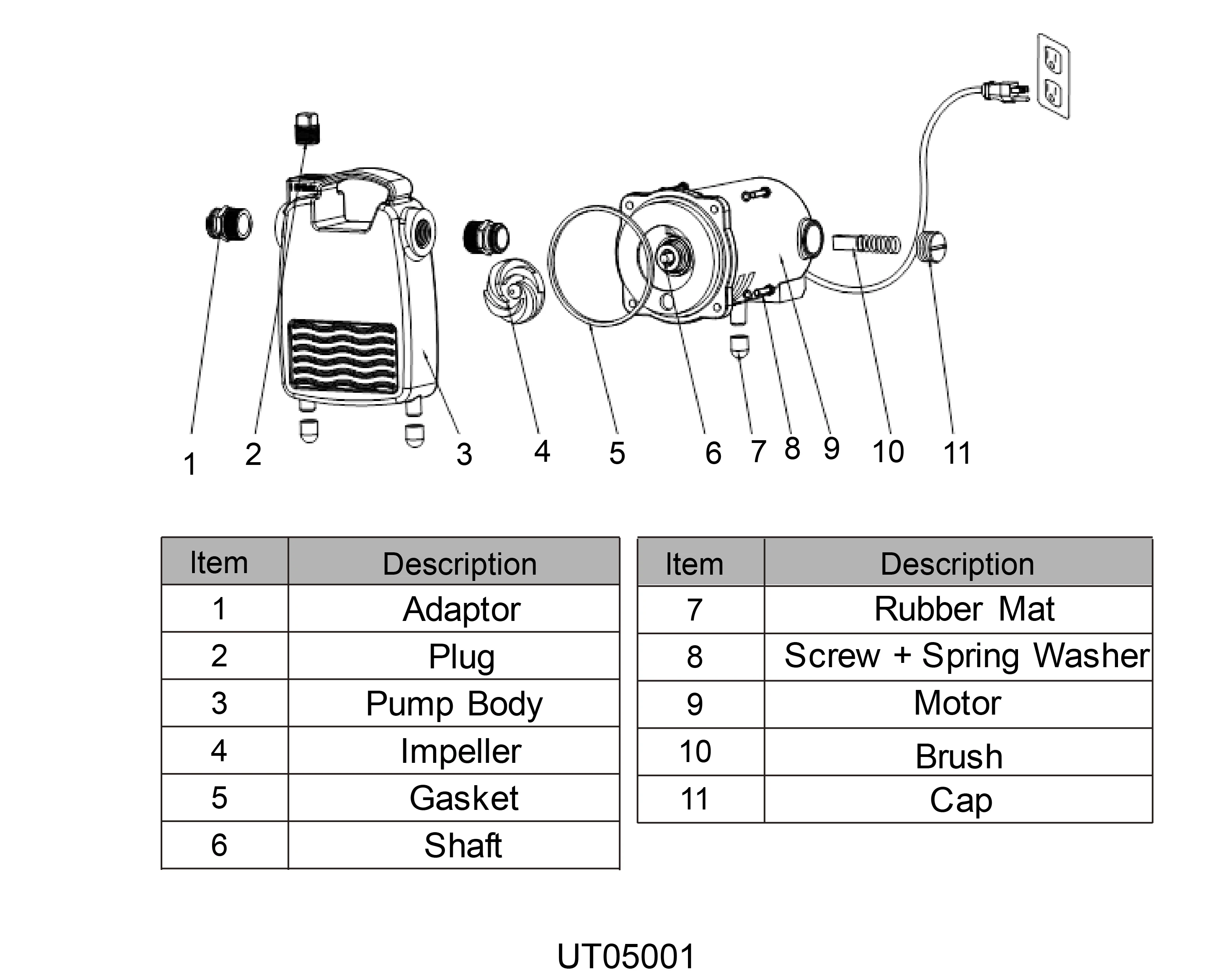 1 2 3 4 5 6 7 8 9 10 11

| Item | Description |
|---|---|
| 1 | Adaptor |
| 2 | Plug |
| 3 | Pump Body |
| 4 | Impeller |
| 5 | Gasket |
| 6 | Shaft |

| Item | Description |
|---|---|
| 7 | Rubber Mat |
| 8 | Screw + Spring Washer |
| 9 | Motor |
| 10 | Brush |
| 11 | Cap |

UT05001