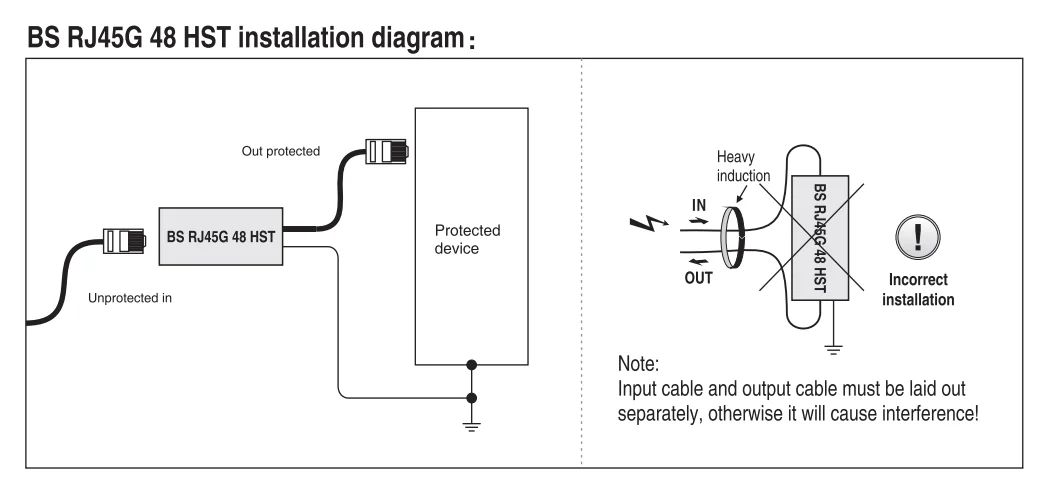 BS RJ45G 48 HST installation diagram：

Out protected

BS RJ45G 48 HST

Protected device

Unprotected in

Heavy induction

IN

OUT

BS RJ45G 48 HST

!

Incorrect installation

Note:
Input cable and output cable must be laid out separately, otherwise it will cause interference!