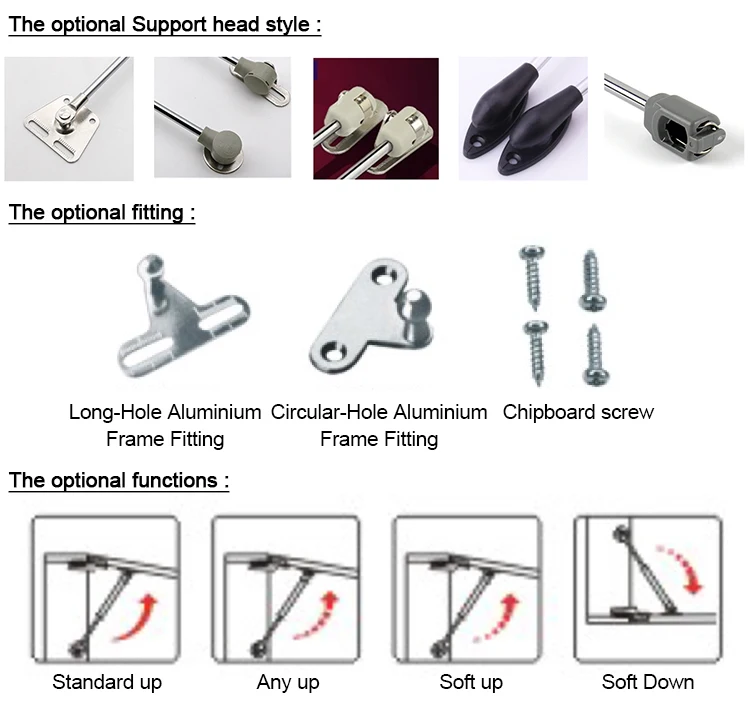 The optional Support head style :

The optional fitting :

Long-Hole Aluminium Frame Fitting

Circular-Hole Aluminium Frame Fitting

Chipboard screw

The optional functions :

Standard up

Any up

Soft up

Soft Down