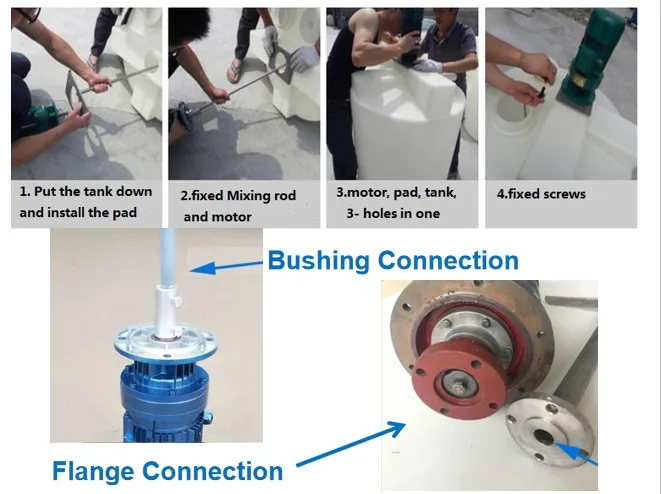 1. Put the tank down and install the pad

2.fixed Mixing rod and motor

3.motor, pad, tank, 3- holes in one

4.fixed screws

Bushing Connection

Flange Connection