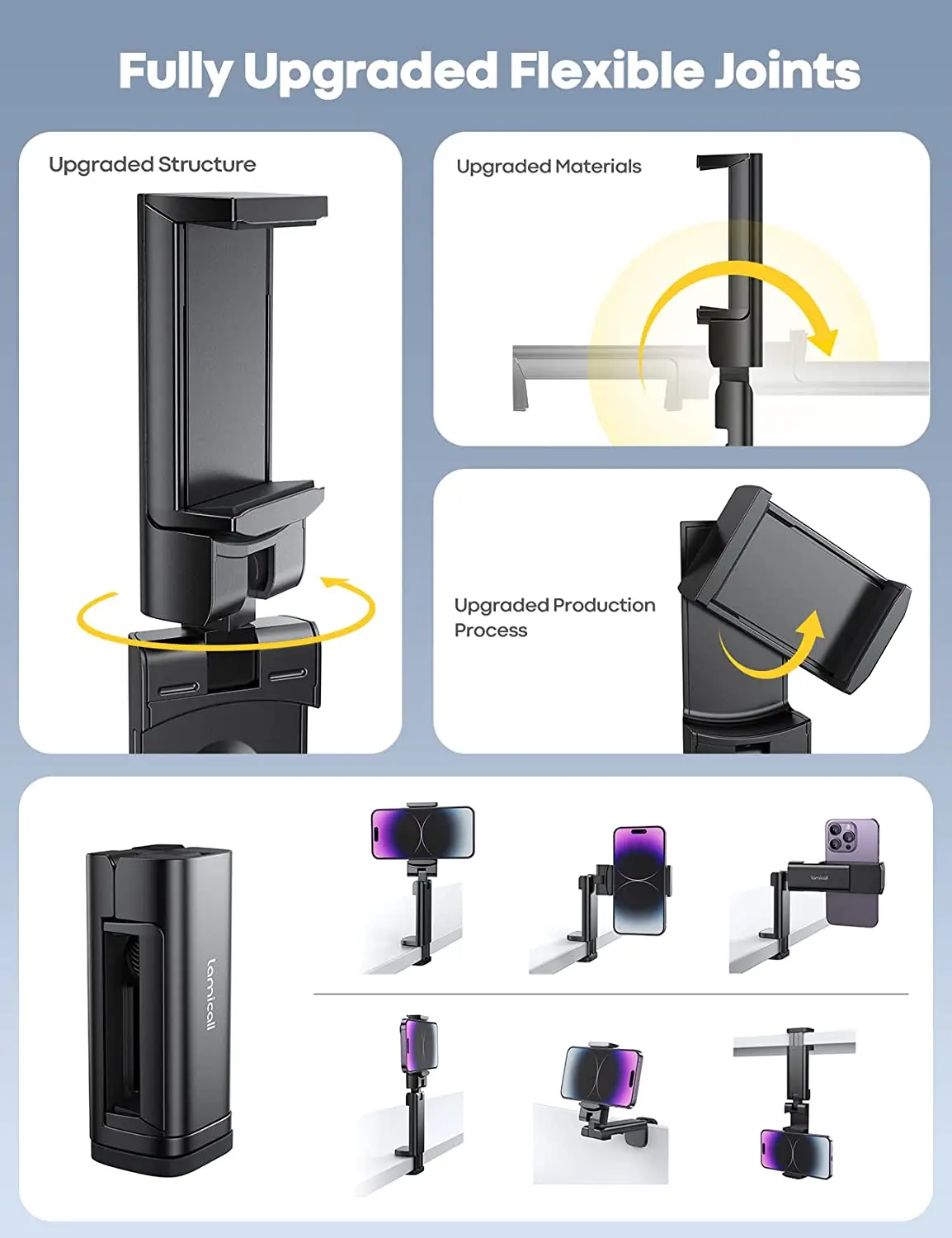 Fully Upgraded Flexible Joints

Upgraded Structure

Upgraded Materials

Upgraded Production Process

lamicall

lamicall