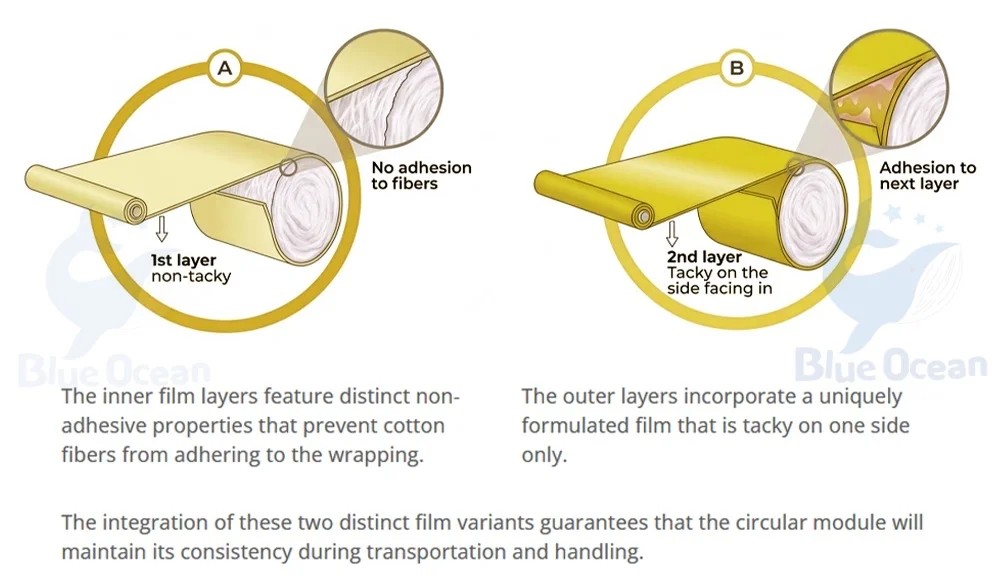 A

No adhesion to fibers

1st layer non-tacky

Blue Ocean

The inner film layers feature distinct non-adhesive properties that prevent cotton fibers from adhering to the wrapping.

B

Adhesion to next layer

2nd layer Tacky on the side facing in

Blue Ocean

The outer layers incorporate a uniquely formulated film that is tacky on one side only.

The integration of these two distinct film variants guarantees that the circular module will maintain its consistency during transportation and handling.