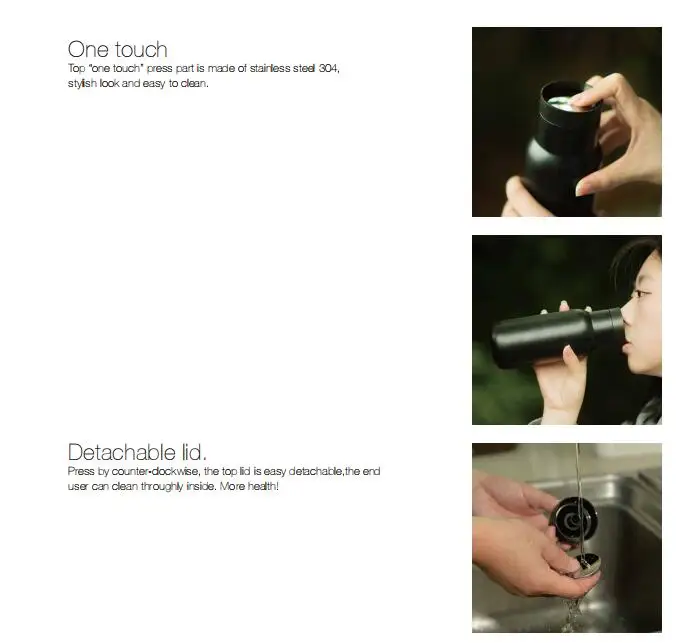 One touch
Top "one touch" press part is made of stainless steel 304, stylish look and easy to clean.

Detachable lid.
Press by counter-clockwise, the top lid is easy detachable,the end user can clean throughly inside. More health!