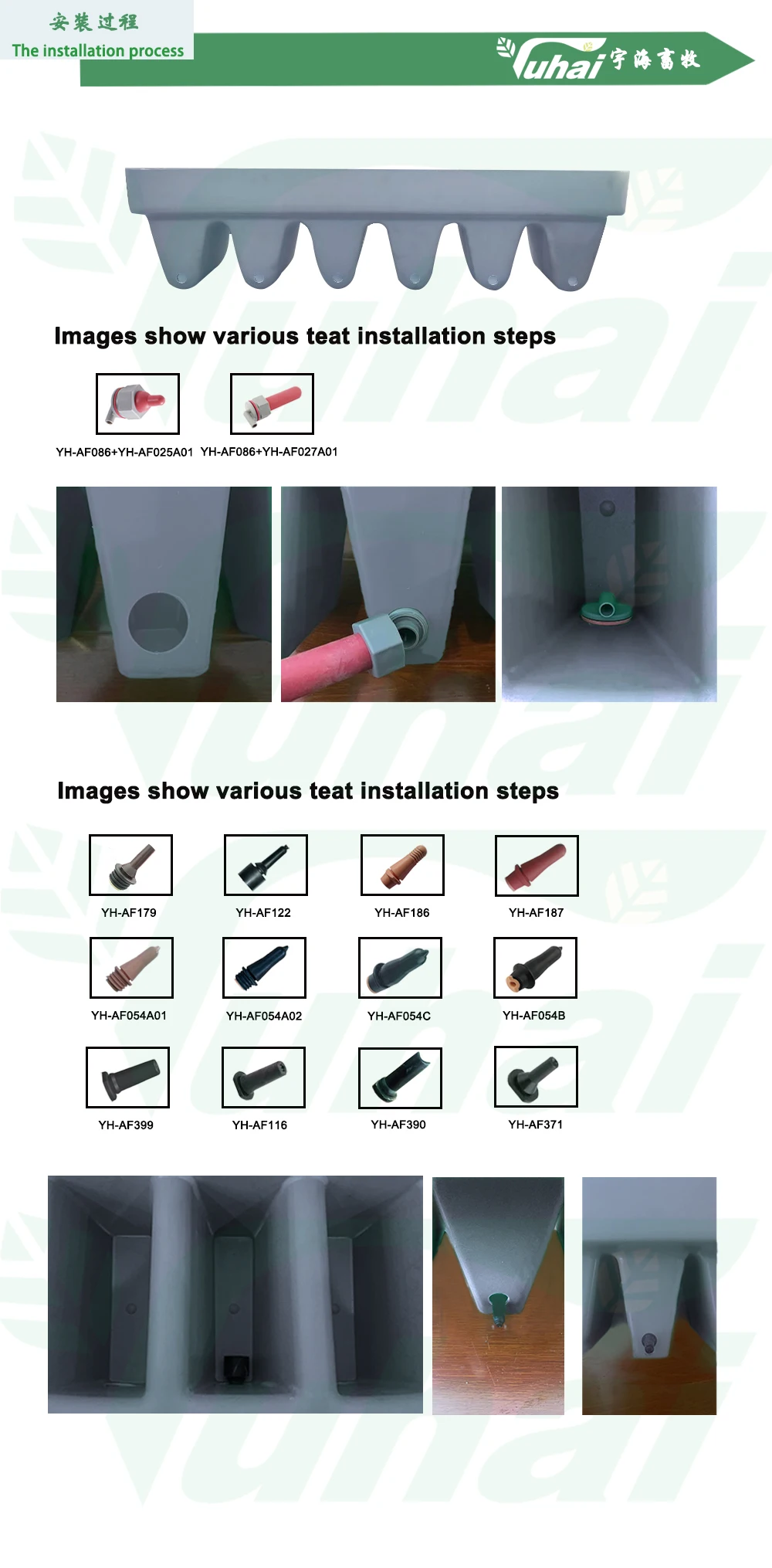 安装过程
The installation process

Yuhai 宇海畜牧

Images show various teat installation steps

YH-AF086+YH-AF025A01 YH-AF086+YH-AF027A01

Images show various teat installation steps

YH-AF179
YH-AF122
YH-AF186
YH-AF187
YH-AF054A01
YH-AF054A02
YH-AF054C
YH-AF054B
YH-AF399
YH-AF116
YH-AF390
YH-AF371