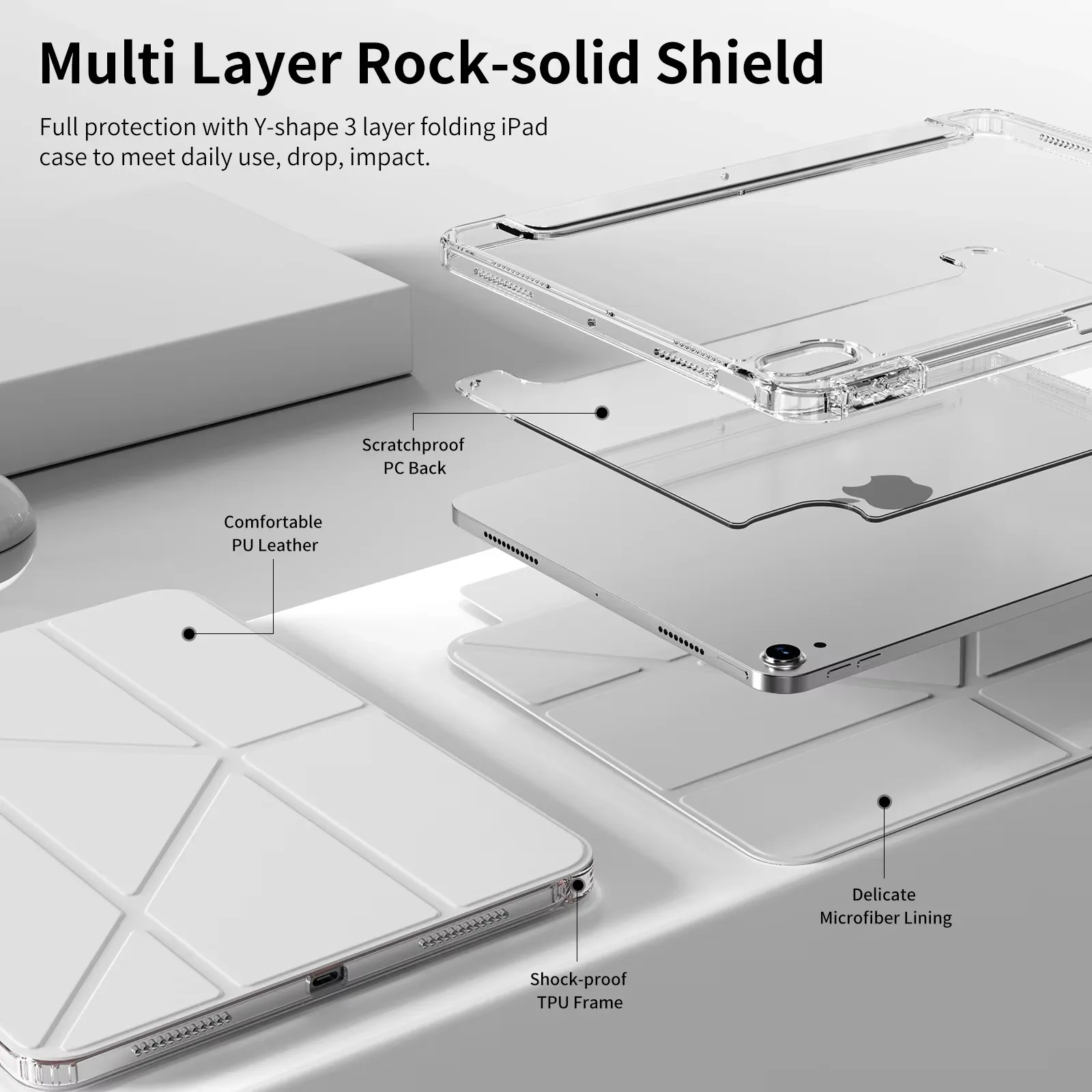 Multi Layer Rock-solid Shield

Full protection with Y-shape 3 layer folding iPad case to meet daily use, drop, impact.

Scratchproof
PC Back

Comfortable
PU Leather

Delicate
Microfiber Lining

Shock-proof
TPU Frame