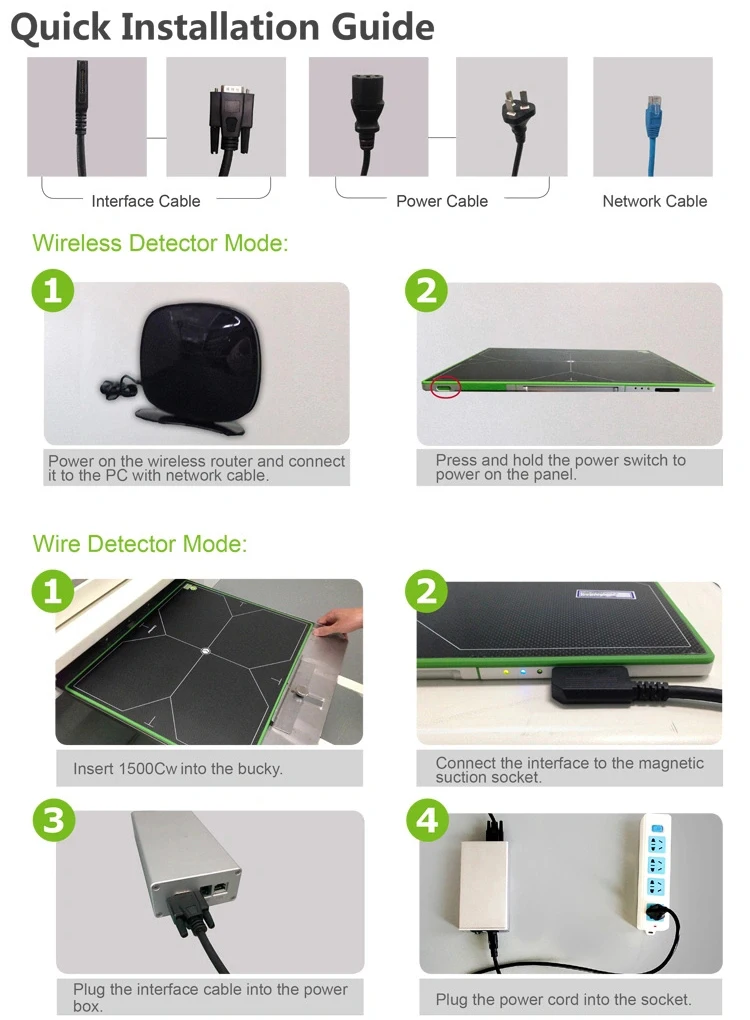 Quick Installation Guide

Interface Cable

Power Cable

Network Cable

Wireless Detector Mode:

1

Power on the wireless router and connect it to the PC with network cable.

2

Press and hold the power switch to power on the panel.

Wire Detector Mode:

1

Insert 1500Cw into the bucky.

2

Connect the interface to the magnetic suction socket.

3

Plug the interface cable into the power box.

4

Plug the power cord into the socket.