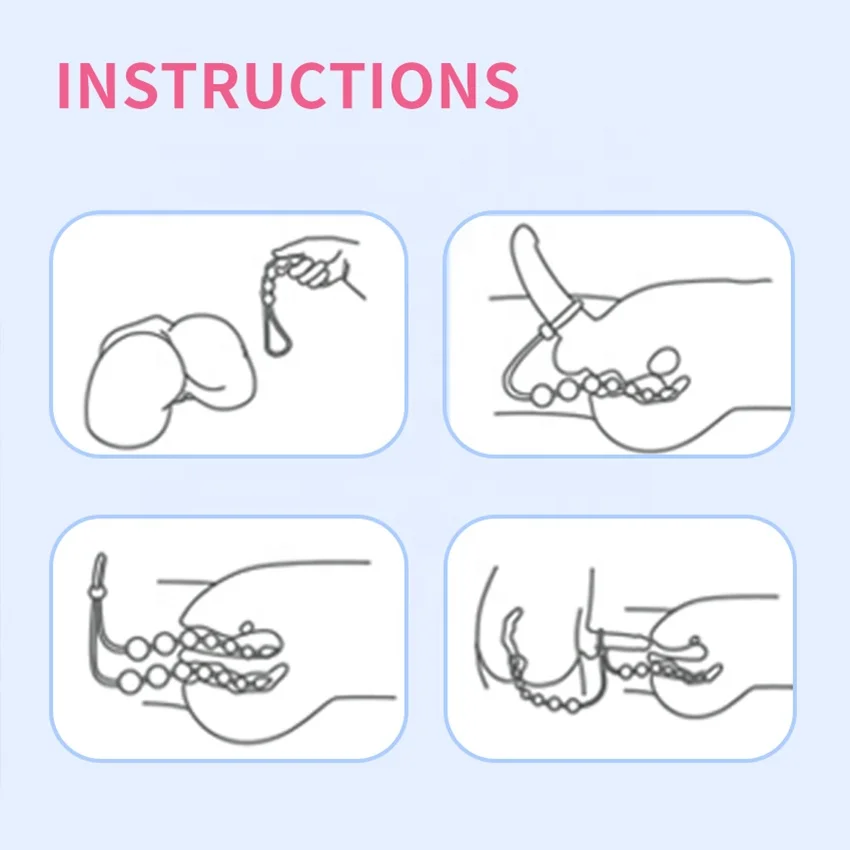 INSTRUCTIONS