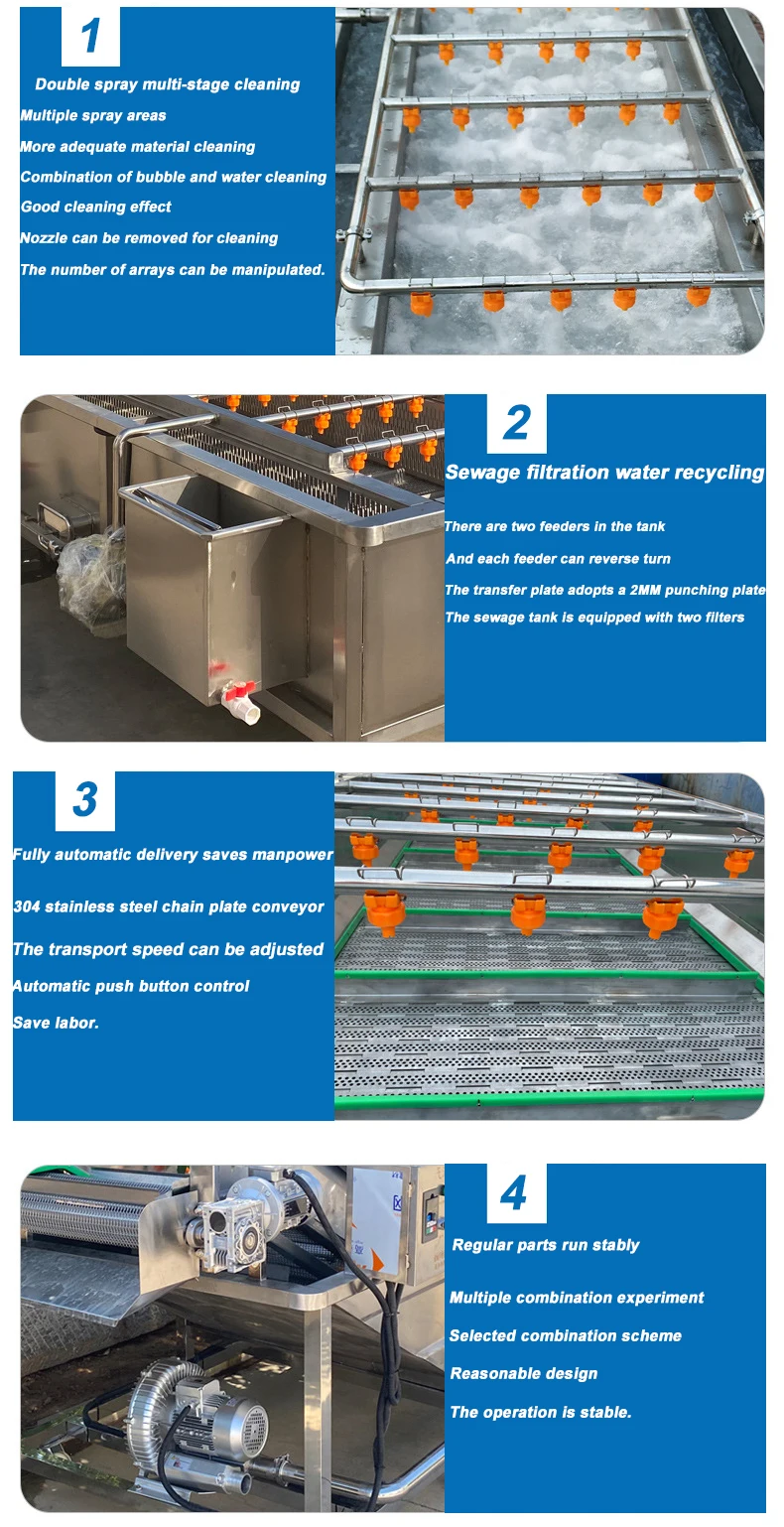 1

Double spray multi-stage cleaning

Multiple spray areas

More adequate material cleaning

Combination of bubble and water cleaning

Good cleaning effect

Nozzle can be removed for cleaning

The number of arrays can be manipulated.

2

Sewage filtration water recycling

There are two feeders in the tank

And each feeder can reverse turn

The transfer plate adopts a 2MM punching plate

The sewage tank is equipped with two filters

3

Fully automatic delivery saves manpower

304 stainless steel chain plate conveyor

The transport speed can be adjusted

Automatic push button control

Save labor.

4

Regular parts run stably

Multiple combination experiment

Selected combination scheme

Reasonable design

The operation is stable.