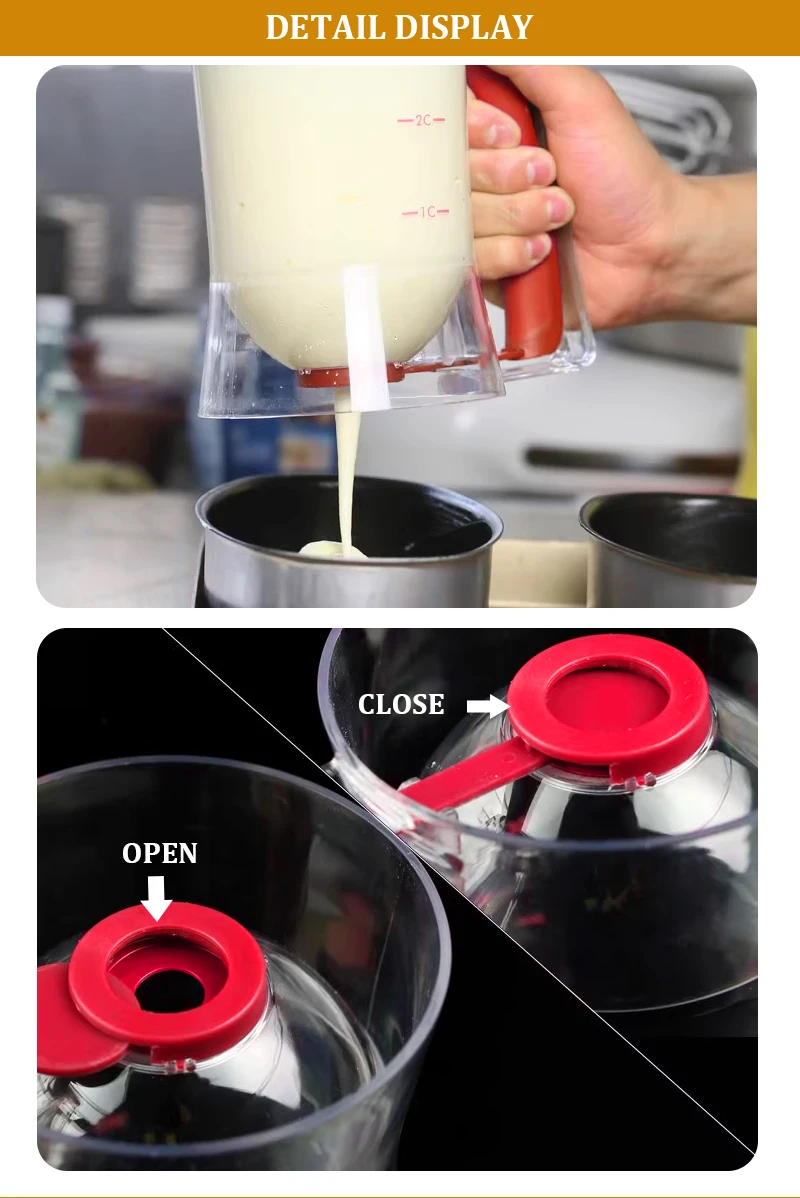 DETAIL DISPLAY

2C

1C

CLOSE

OPEN