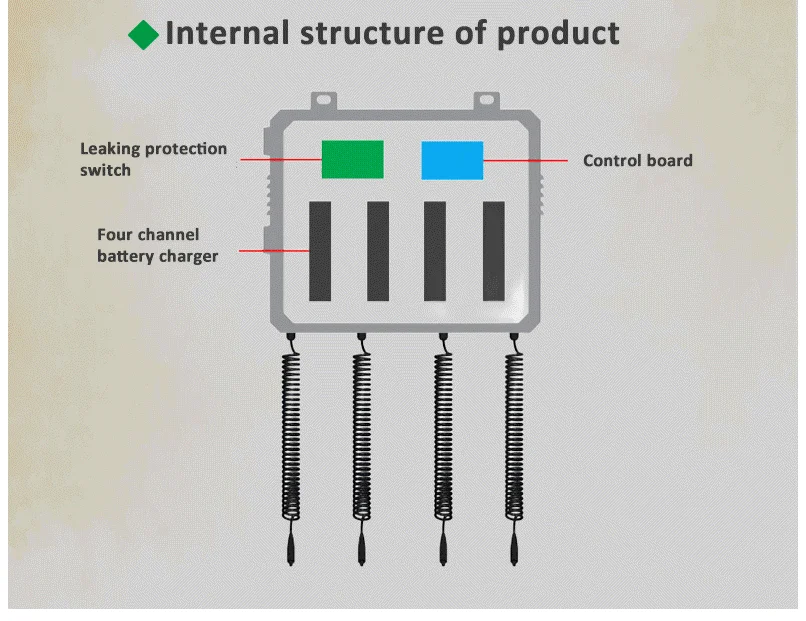 Internal structure of product

Leaking protection switch

Control board

Four channel battery charger