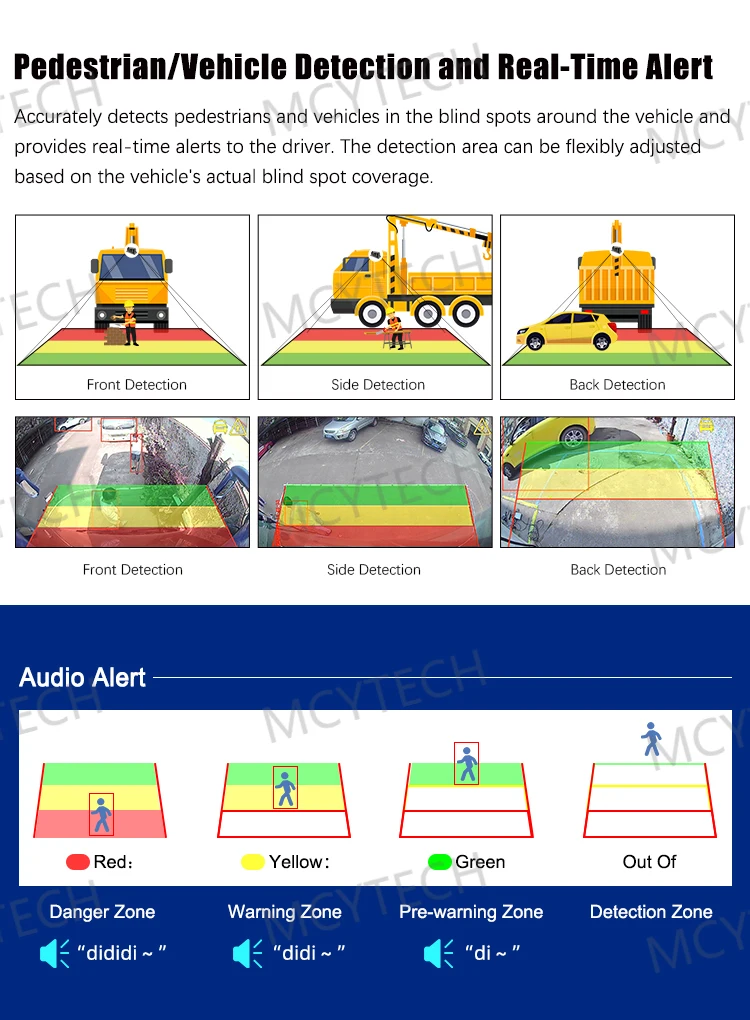 Pedestrian/Vehicle Detection and Real-Time Alert

Accurately detects pedestrians and vehicles in the blind spots around the vehicle and provides real-time alerts to the driver. The detection area can be flexibly adjusted based on the vehicle's actual blind spot coverage.

Front Detection

Side Detection

Back Detection

Front Detection

Side Detection

Back Detection

Audio Alert

Red:

Yellow:

Green

Out Of

Danger Zone

Warning Zone

Pre-warning Zone

Detection Zone

"dididi ~ "

"didi ~ "

"di ~ "

MCYTECH