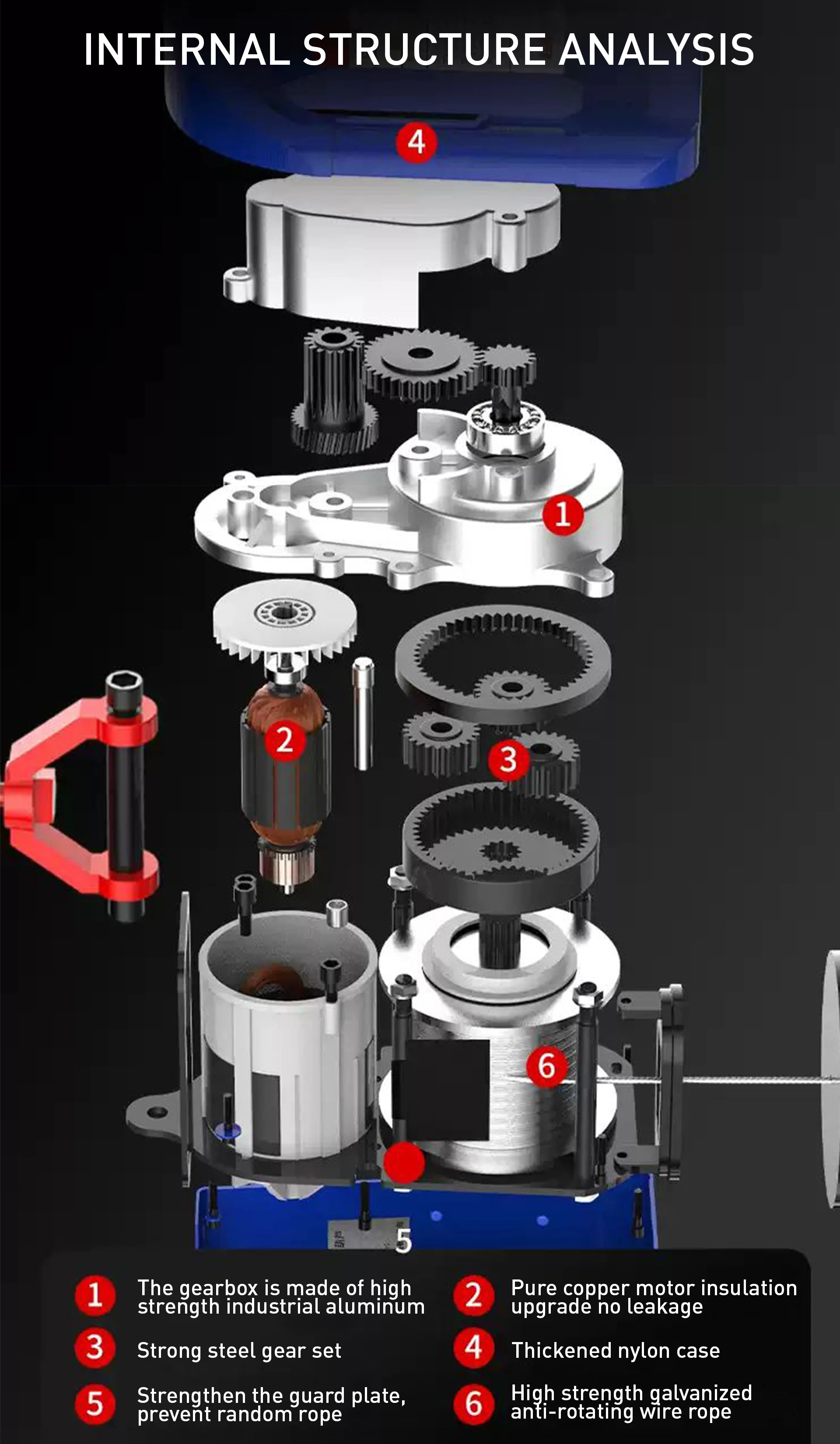 INTERNAL STRUCTURE ANALYSIS

4

1

2

3

6

5

1 The gearbox is made of high strength industrial aluminum

2 Pure copper motor insulation upgrade no leakage

3 Strong steel gear set

4 Thickened nylon case

5 Strengthen the guard plate, prevent random rope

6 High strength galvanized anti-rotating wire rope