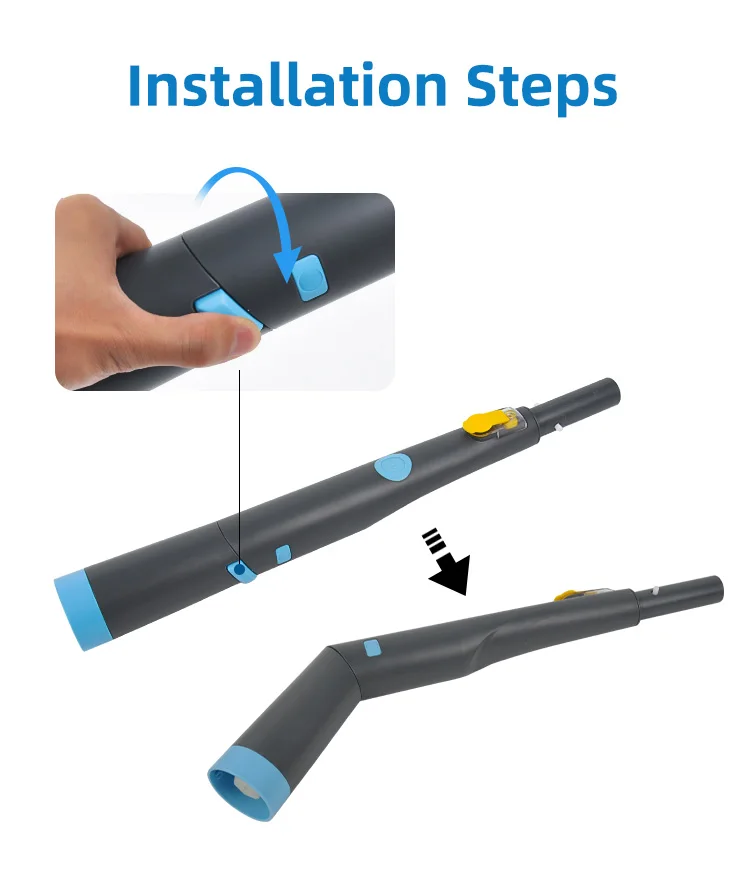 Installation Steps