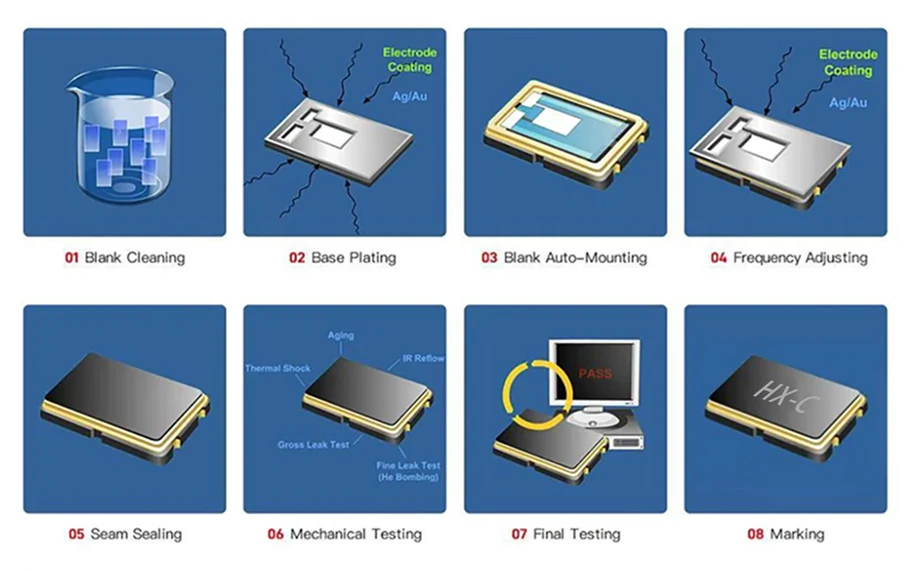 01 Blank Cleaning

Electrode Coating
Ag/Au
02 Base Plating

03 Blank Auto-Mounting

Electrode Coating
Ag/Au
04 Frequency Adjusting

05 Seam Sealing

Aging
Thermal Shock
IR Reflow
Gross Leak Test
Fine Leak Test (He Bombing)
06 Mechanical Testing

PASS
07 Final Testing

HX-C
08 Marking