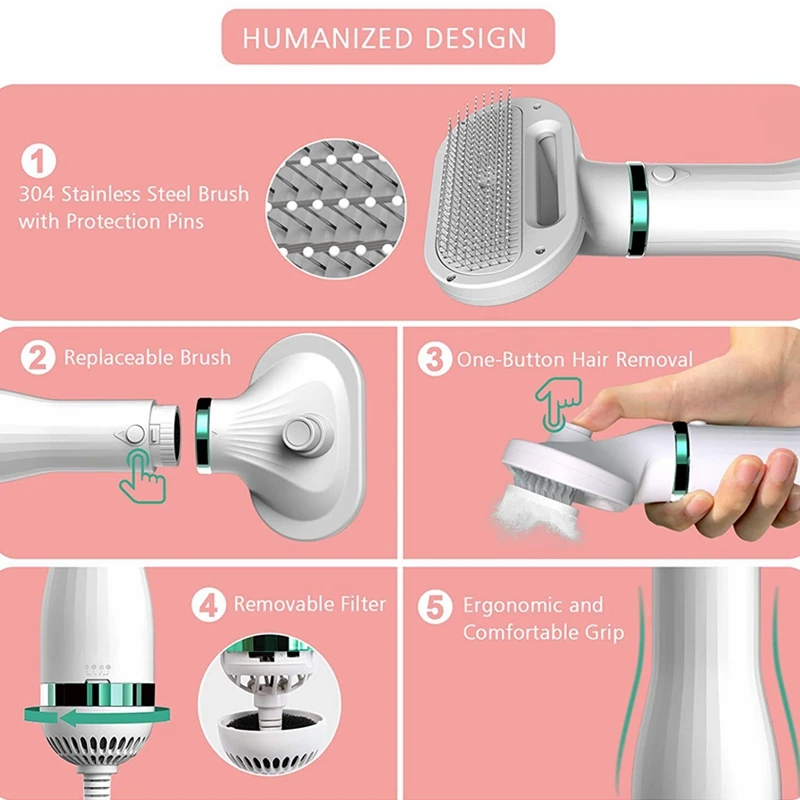 HUMANIZED DESIGN

1
304 Stainless Steel Brush with Protection Pins

2 Replaceable Brush

3 One-Button Hair Removal

4 Removable Filter

5 Ergonomic and Comfortable Grip