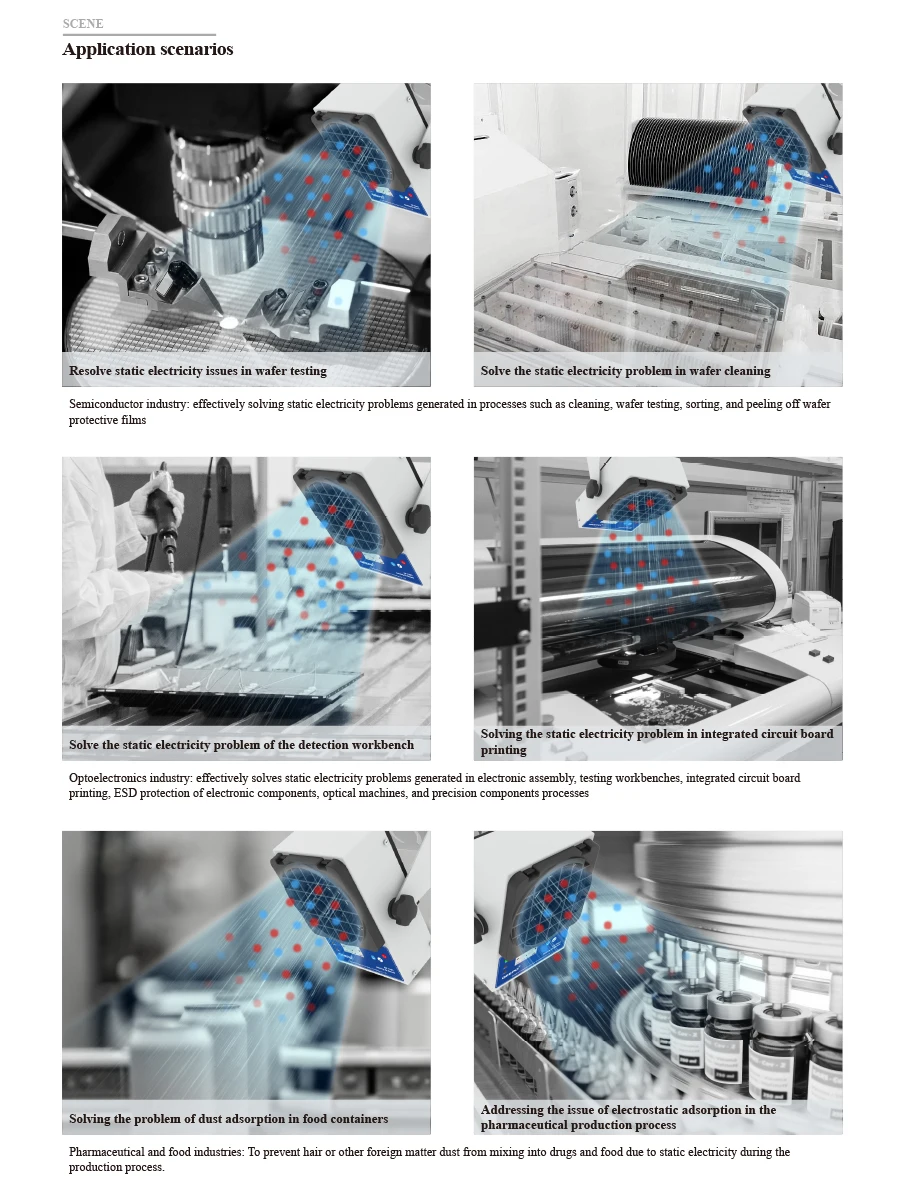 SCENE

Application scenarios

Resolve static electricity issues in wafer testing

Solve the static electricity problem in wafer cleaning

Semiconductor industry: effectively solving static electricity problems generated in processes such as cleaning, wafer testing, sorting, and peeling off wafer protective films

Solve the static electricity problem of the detection workbench

Solving the static electricity problem in integrated circuit board printing

Optoelectronics industry: effectively solves static electricity problems generated in electronic assembly, testing workbenches, integrated circuit board printing, ESD protection of electronic components, optical machines, and precision components processes

Solving the problem of dust adsorption in food containers

Addressing the issue of electrostatic adsorption in the pharmaceutical production process

Pharmaceutical and food industries: To prevent hair or other foreign matter dust from mixing into drugs and food due to static electricity during the production process.