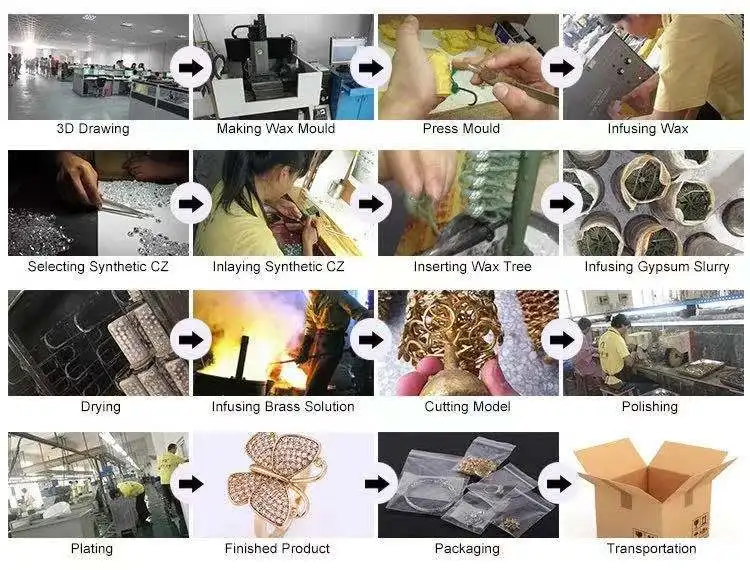 3D Drawing
Making Wax Mould
Press Mould
Infusing Wax

Selecting Synthetic CZ
Inlaying Synthetic CZ
Inserting Wax Tree
Infusing Gypsum Slurry

Drying
Infusing Brass Solution
Cutting Model
Polishing

Plating
Finished Product
Packaging
Transportation