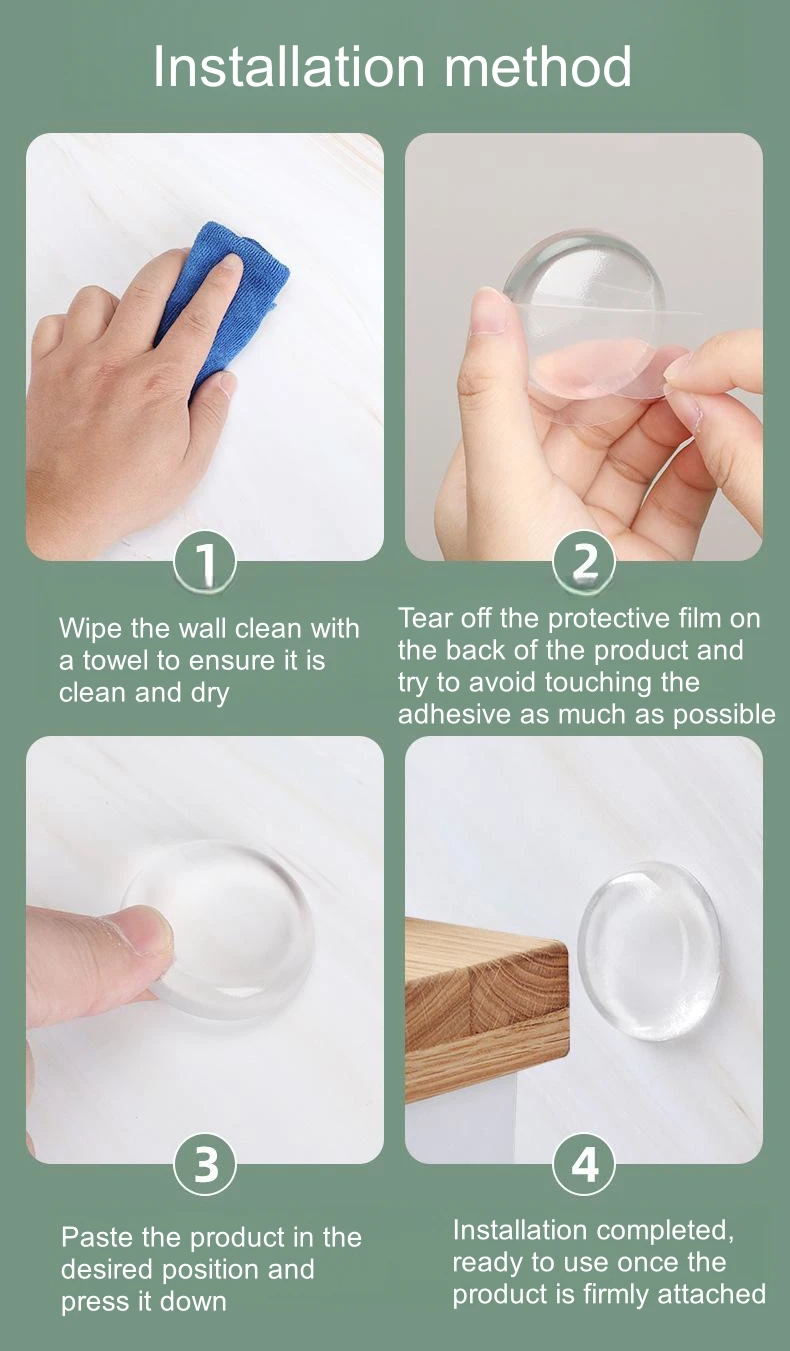 Installation method

1

Wipe the wall clean with a towel to ensure it is clean and dry

2

Tear off the protective film on the back of the product and try to avoid touching the adhesive as much as possible

3

Paste the product in the desired position and press it down

4

Installation completed, ready to use once the product is firmly attached