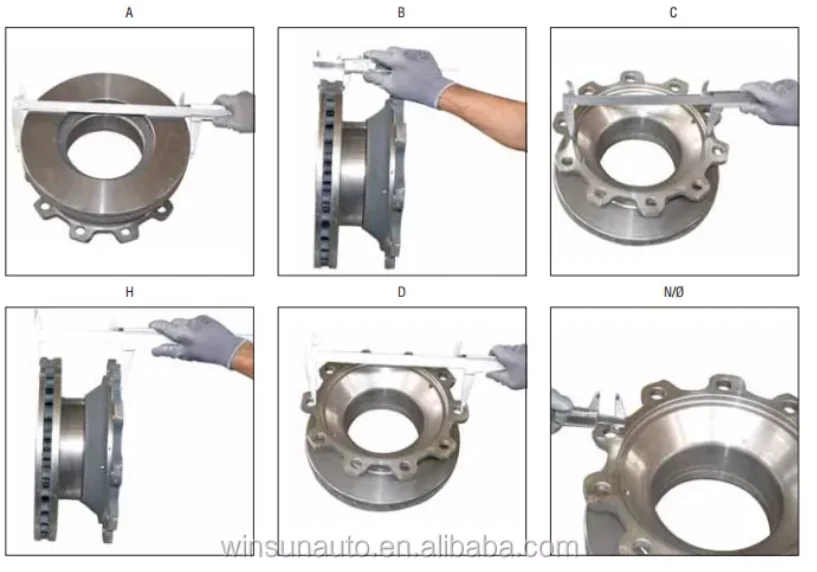 A

B

C

H

D

N/Ø

winsunauto.en.alibaba.com