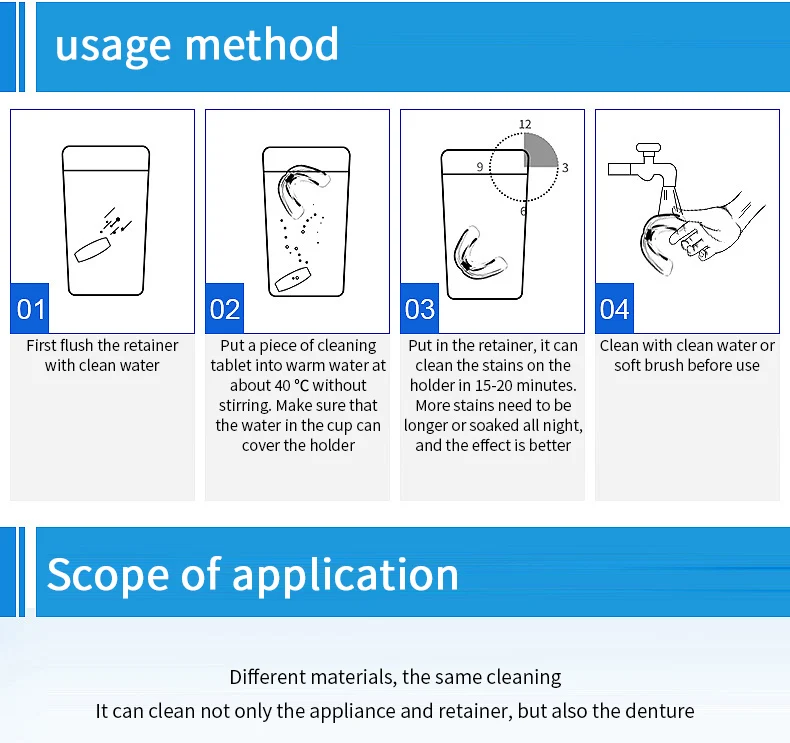 usage method

01

First flush the retainer with clean water

02

Put a piece of cleaning tablet into warm water at about 40 °C without stirring. Make sure that the water in the cup can cover the holder

12
9
3
6

03

Put in the retainer, it can clean the stains on the holder in 15-20 minutes. More stains need to be longer or soaked all night, and the effect is better

04

Clean with clean water or soft brush before use

Scope of application

Different materials, the same cleaning
It can clean not only the appliance and retainer, but also the denture