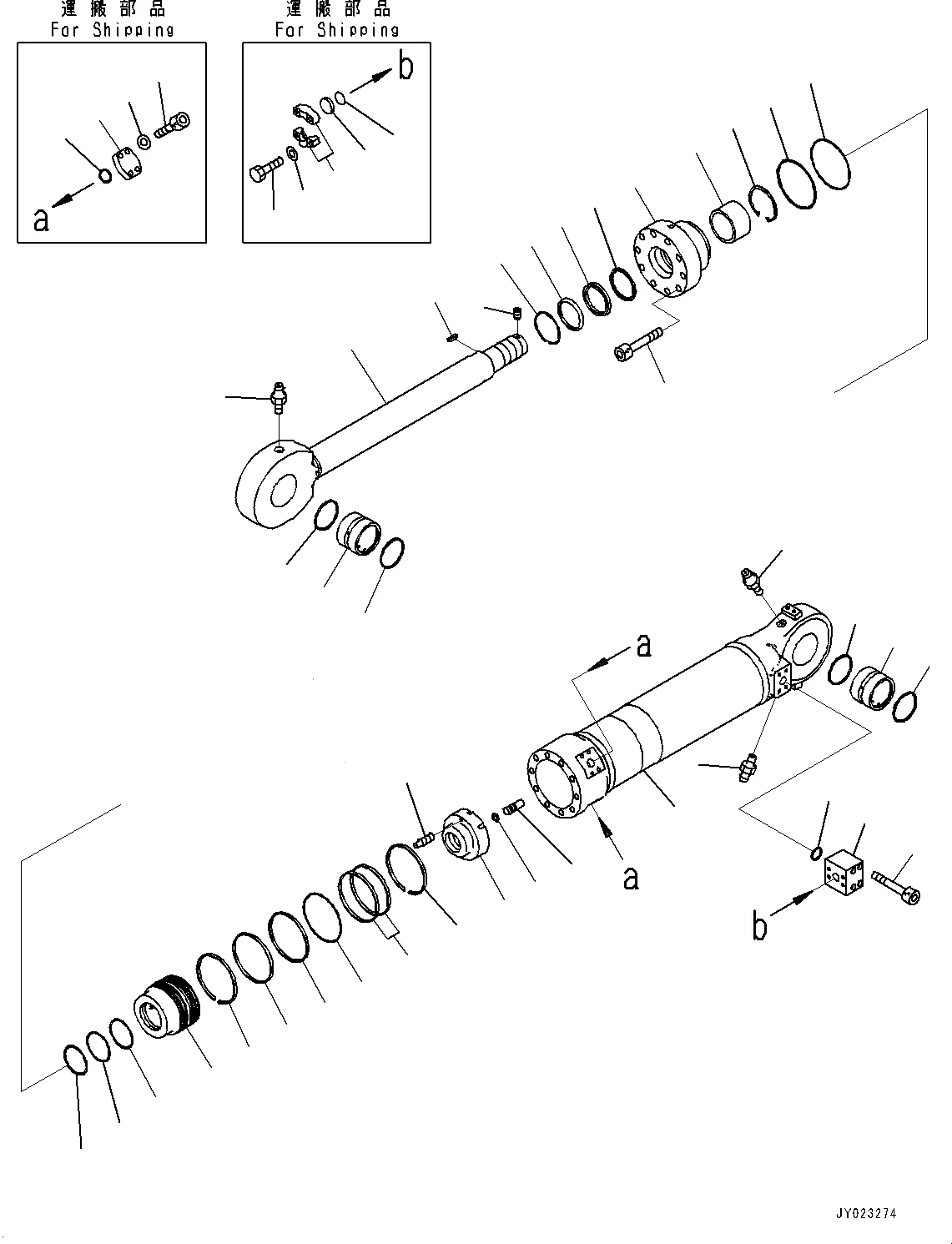 運搬部品
For Shipping

a

運搬部品
For Shipping

b

a

a

b

JY023274