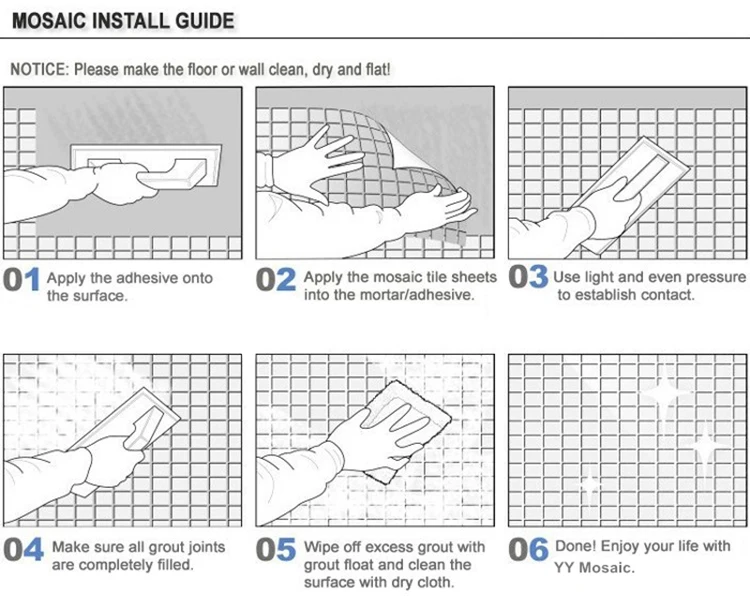 MOSAIC INSTALL GUIDE

NOTICE: Please make the floor or wall clean, dry and flat!

01 Apply the adhesive onto the surface.

02 Apply the mosaic tile sheets into the mortar/adhesive.

03 Use light and even pressure to establish contact.

04 Make sure all grout joints are completely filled.

05 Wipe off excess grout with grout float and clean the surface with dry cloth.

06 Done! Enjoy your life with YY Mosaic.