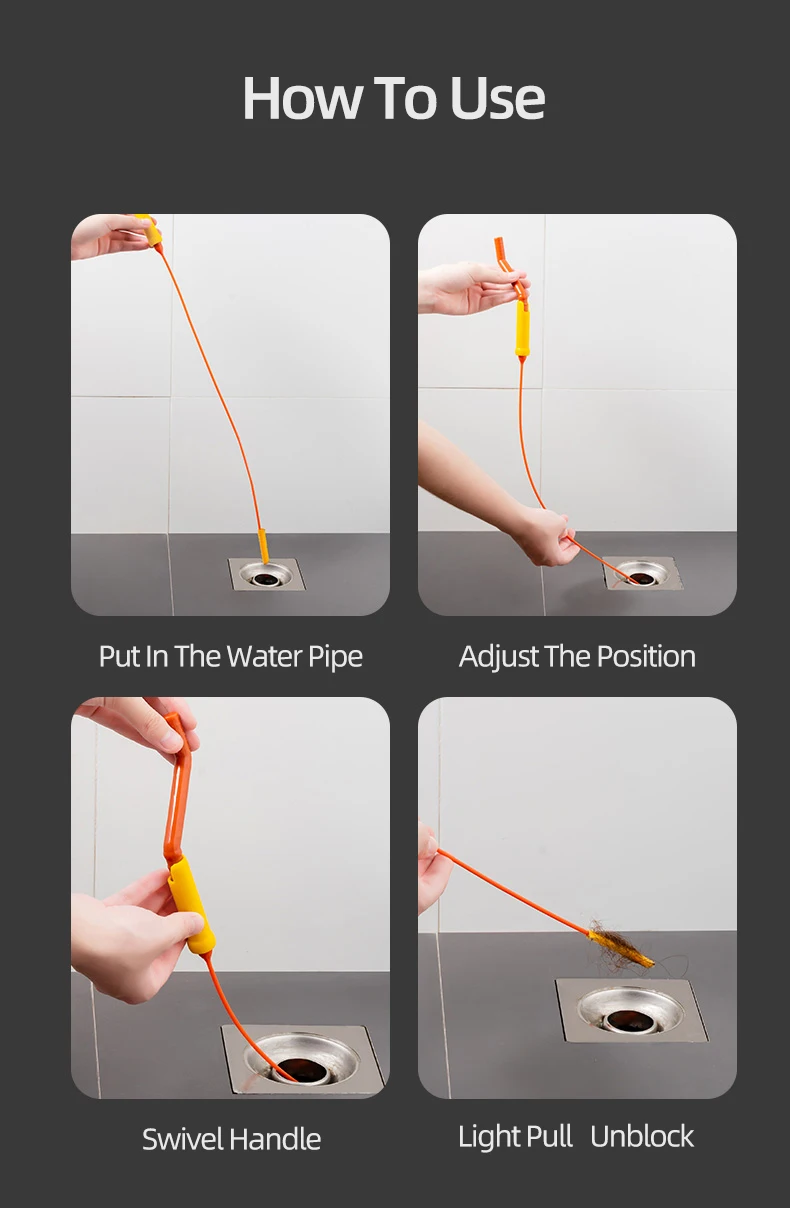 How To Use

Put In The Water Pipe

Adjust The Position

Swivel Handle

Light Pull Unblock