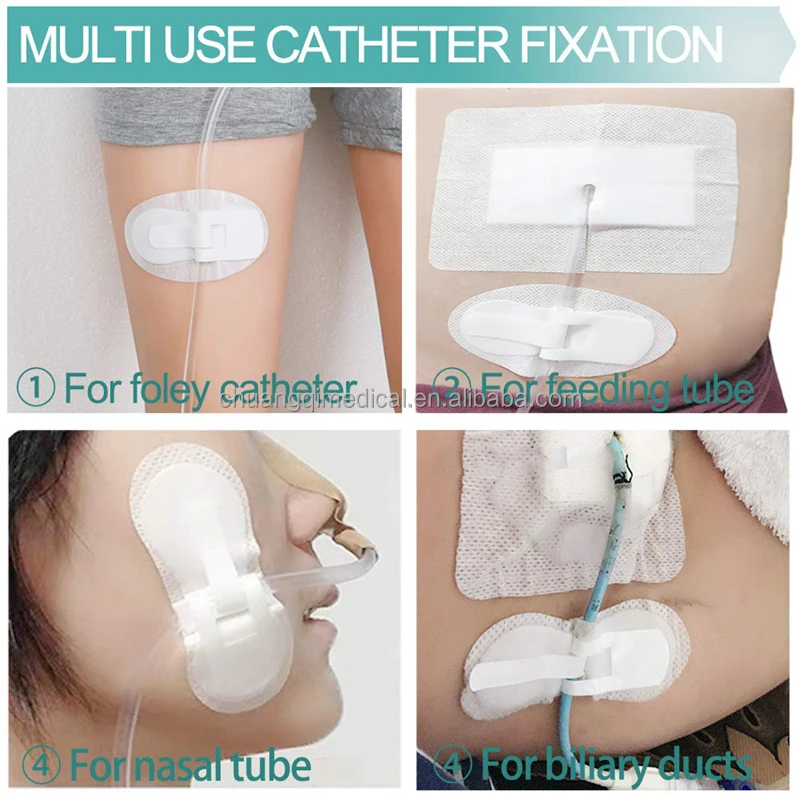 MULTI USE CATHETER FIXATION

① For foley catheter

② For feeding tube

chuangqimedical.en.alibaba.com

④ For nasal tube

④ For biliary ducts