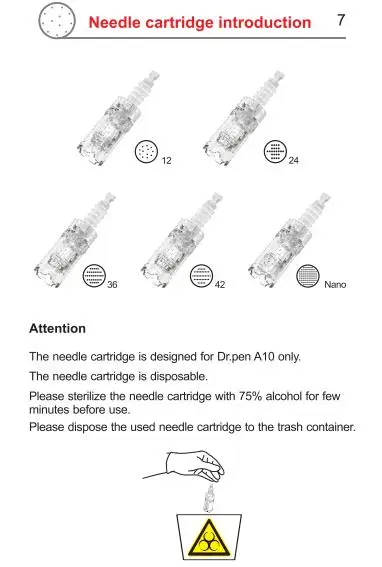 Needle cartridge introduction 7

12

24

36

42

Nano

Attention

The needle cartridge is designed for Dr.pen A10 only.

The needle cartridge is disposable.

Please sterilize the needle cartridge with 75% alcohol for few minutes before use.

Please dispose the used needle cartridge to the trash container.