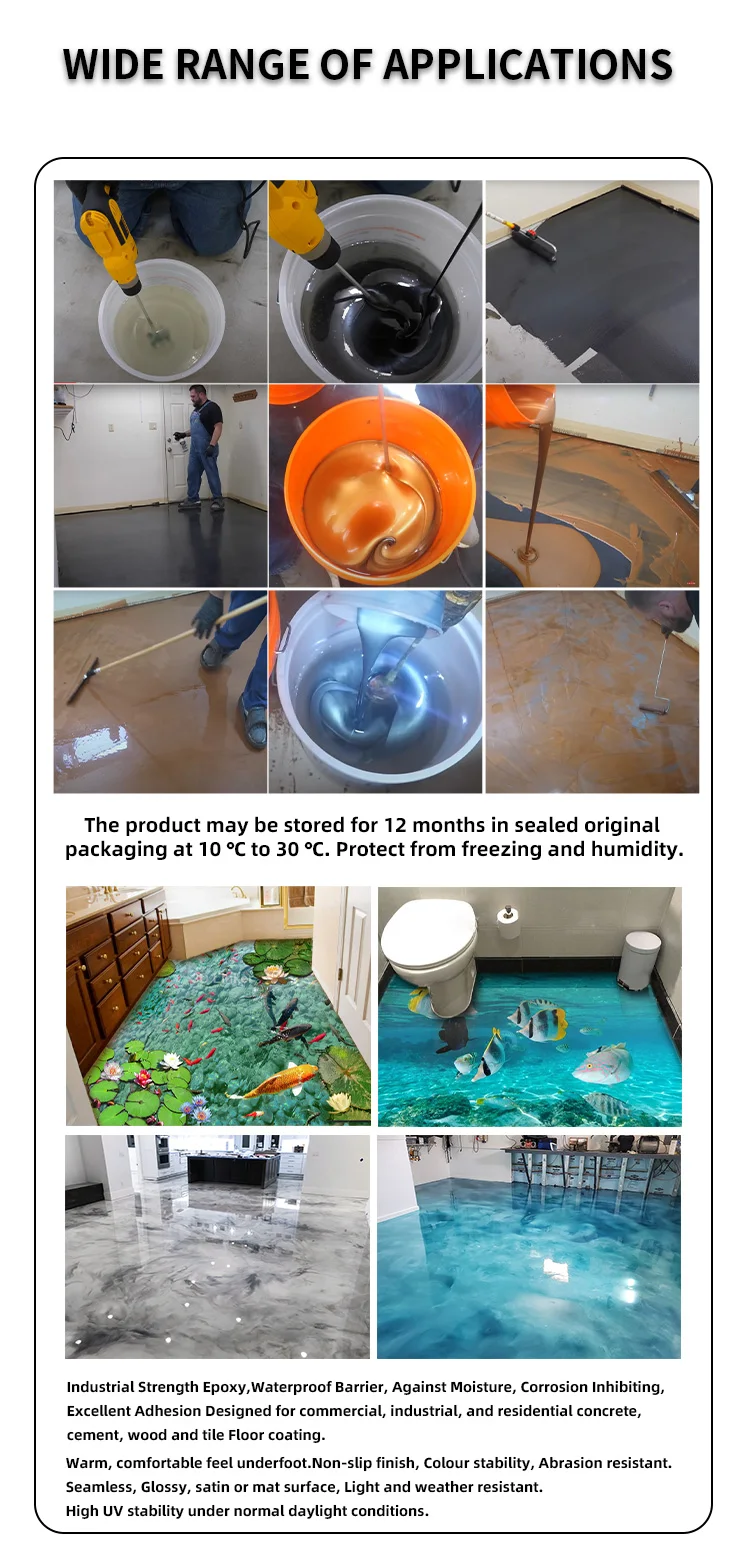 WIDE RANGE OF APPLICATIONS

The product may be stored for 12 months in sealed original packaging at 10 °C to 30 °C. Protect from freezing and humidity.

Industrial Strength Epoxy,Waterproof Barrier, Against Moisture, Corrosion Inhibiting, Excellent Adhesion Designed for commercial, industrial, and residential concrete, cement, wood and tile Floor coating.

Warm, comfortable feel underfoot.Non-slip finish, Colour stability, Abrasion resistant. Seamless, Glossy, satin or mat surface, Light and weather resistant. High UV stability under normal daylight conditions.