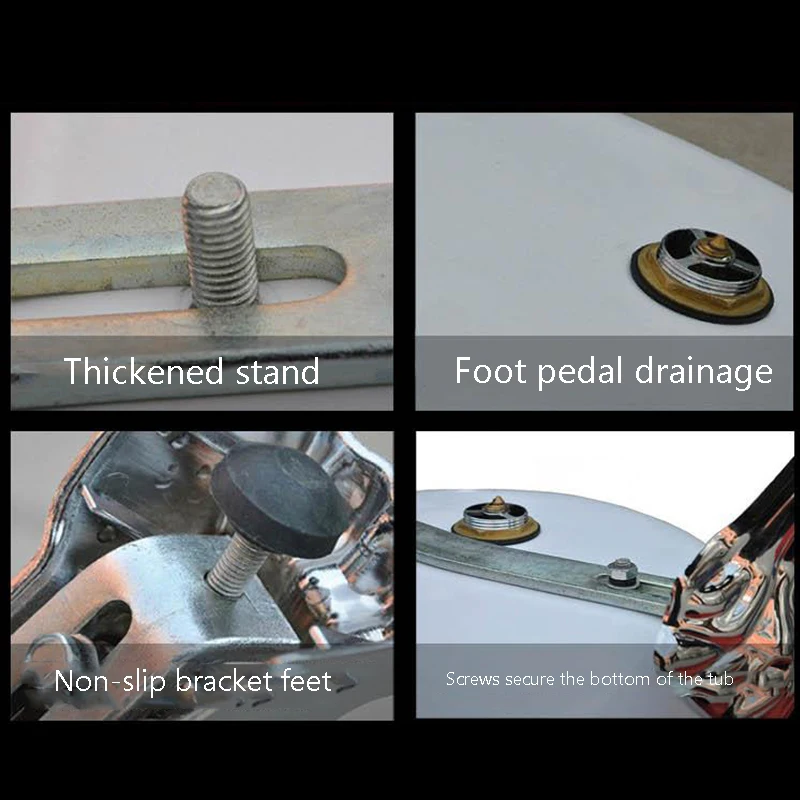 Thickened stand

Foot pedal drainage

Non-slip bracket feet

Screws secure the bottom of the tub