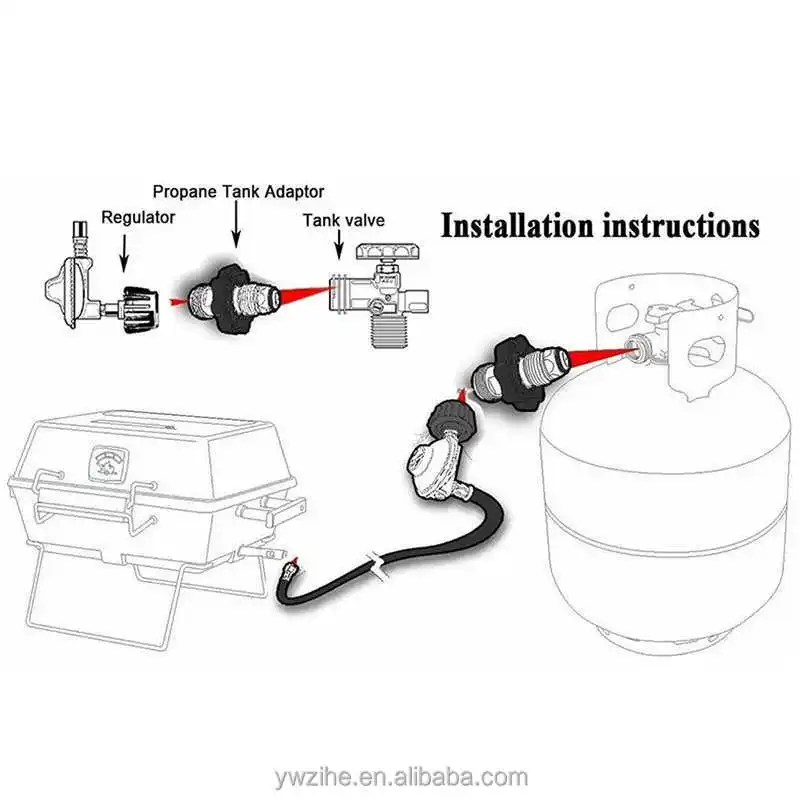 Propane Tank Adaptor
Regulator
Tank valve
Installation instructions
ywzihe.en.alibaba.com