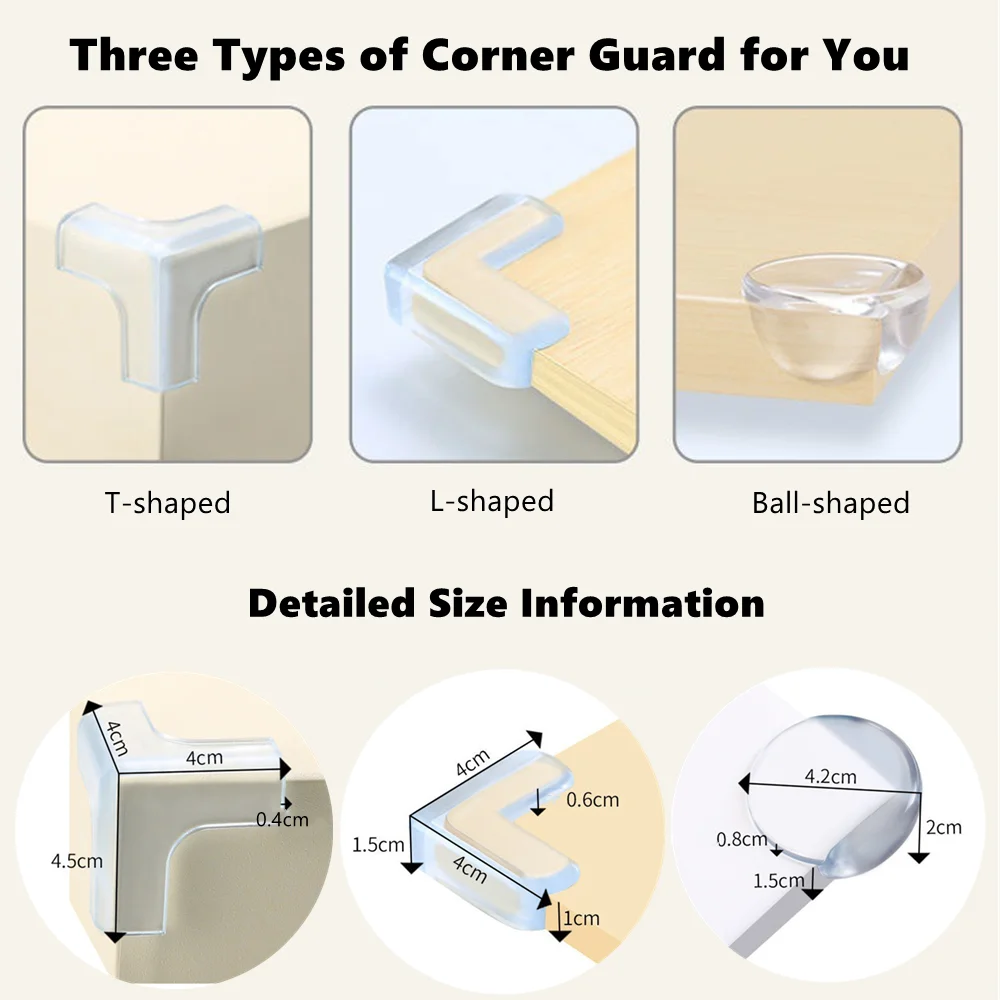 Three Types of Corner Guard for You

T-shaped

L-shaped

Ball-shaped

Detailed Size Information

4cm
4cm
0.4cm
4.5cm

4cm
0.6cm
1.5cm
4cm
1cm

4.2cm
0.8cm
2cm
1.5cm