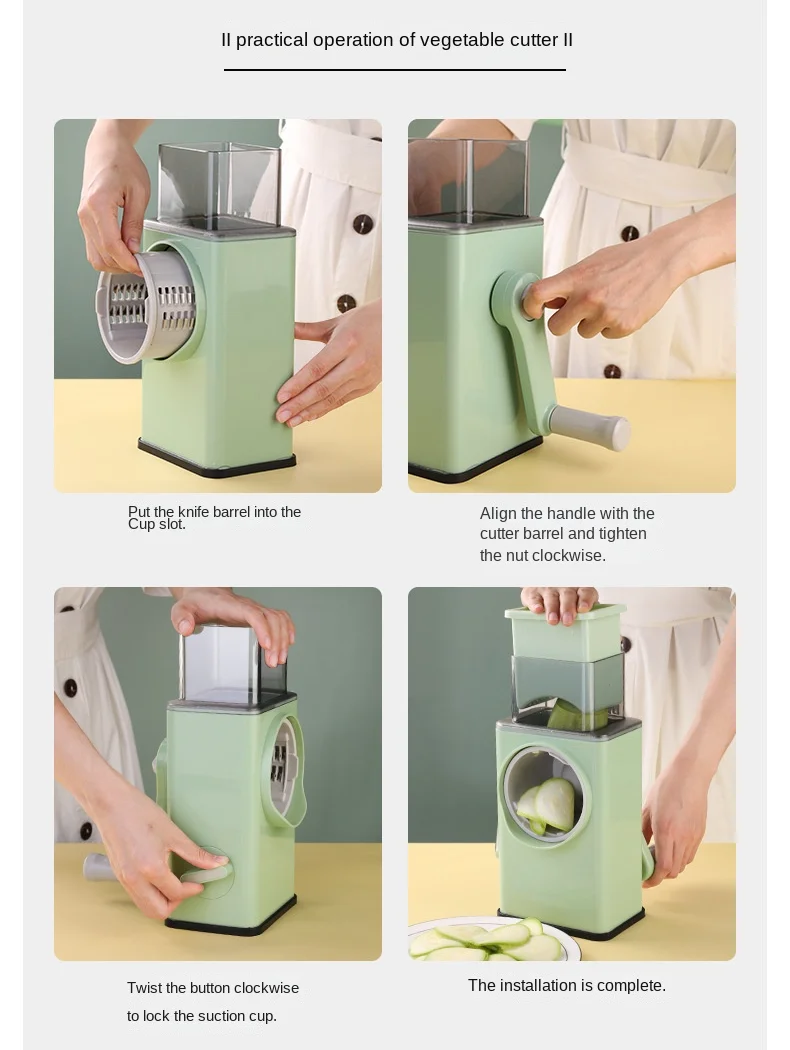 II practical operation of vegetable cutter II

Put the knife barrel into the Cup slot.

Align the handle with the cutter barrel and tighten the nut clockwise.

Twist the button clockwise to lock the suction cup.

The installation is complete.