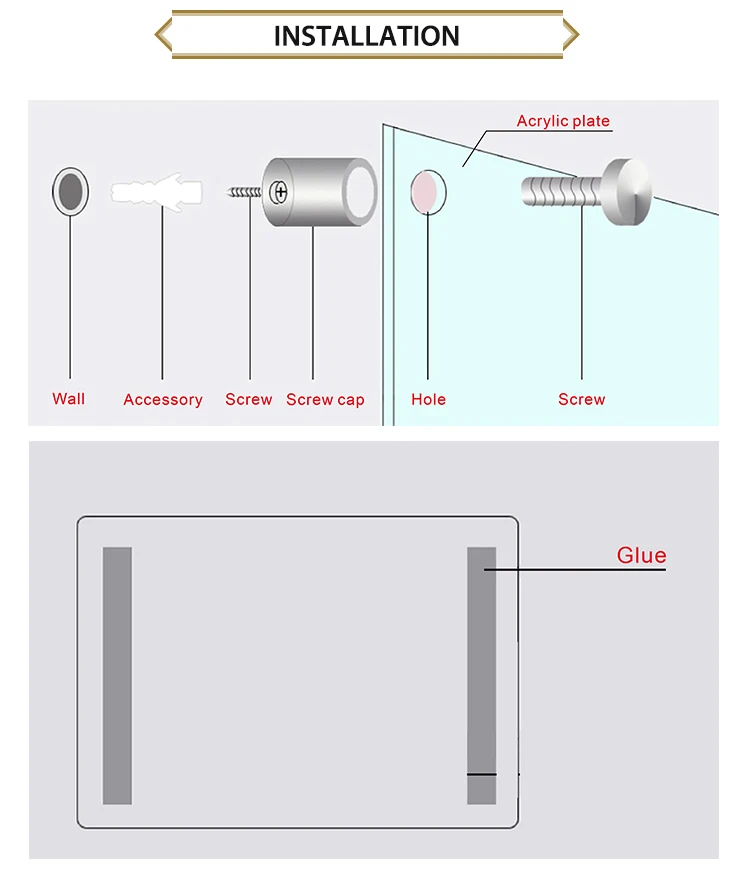 INSTALLATION

Acrylic plate

Wall Accessory Screw Screw cap Hole Screw

Glue