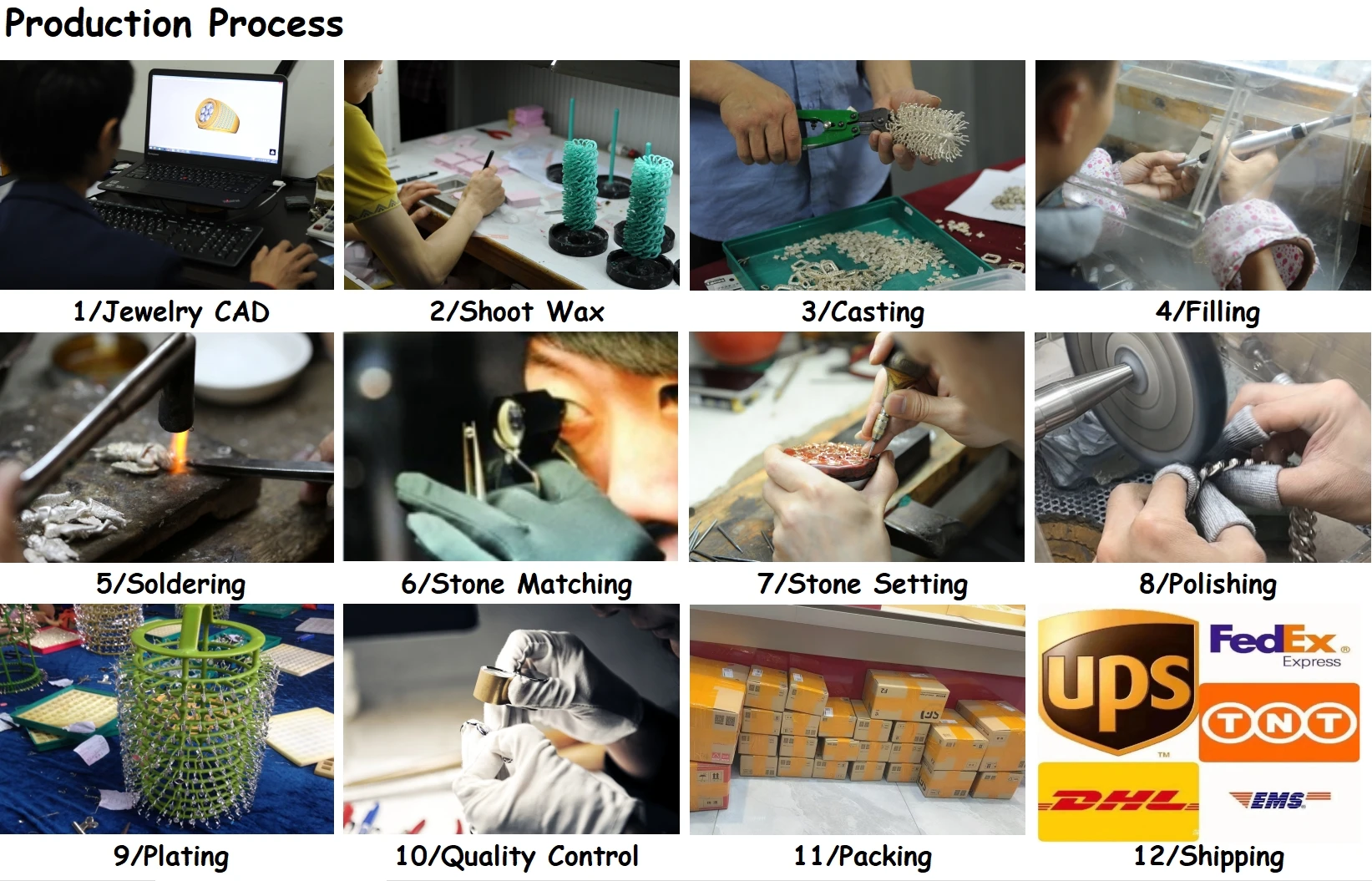 Production Process

1/Jewelry CAD

2/Shoot Wax

3/Casting

4/Filling

5/Soldering

6/Stone Matching

7/Stone Setting

8/Polishing

9/Plating

10/Quality Control

11/Packing

ups

FedEx Express

TNT

DHL

EMS

12/Shipping