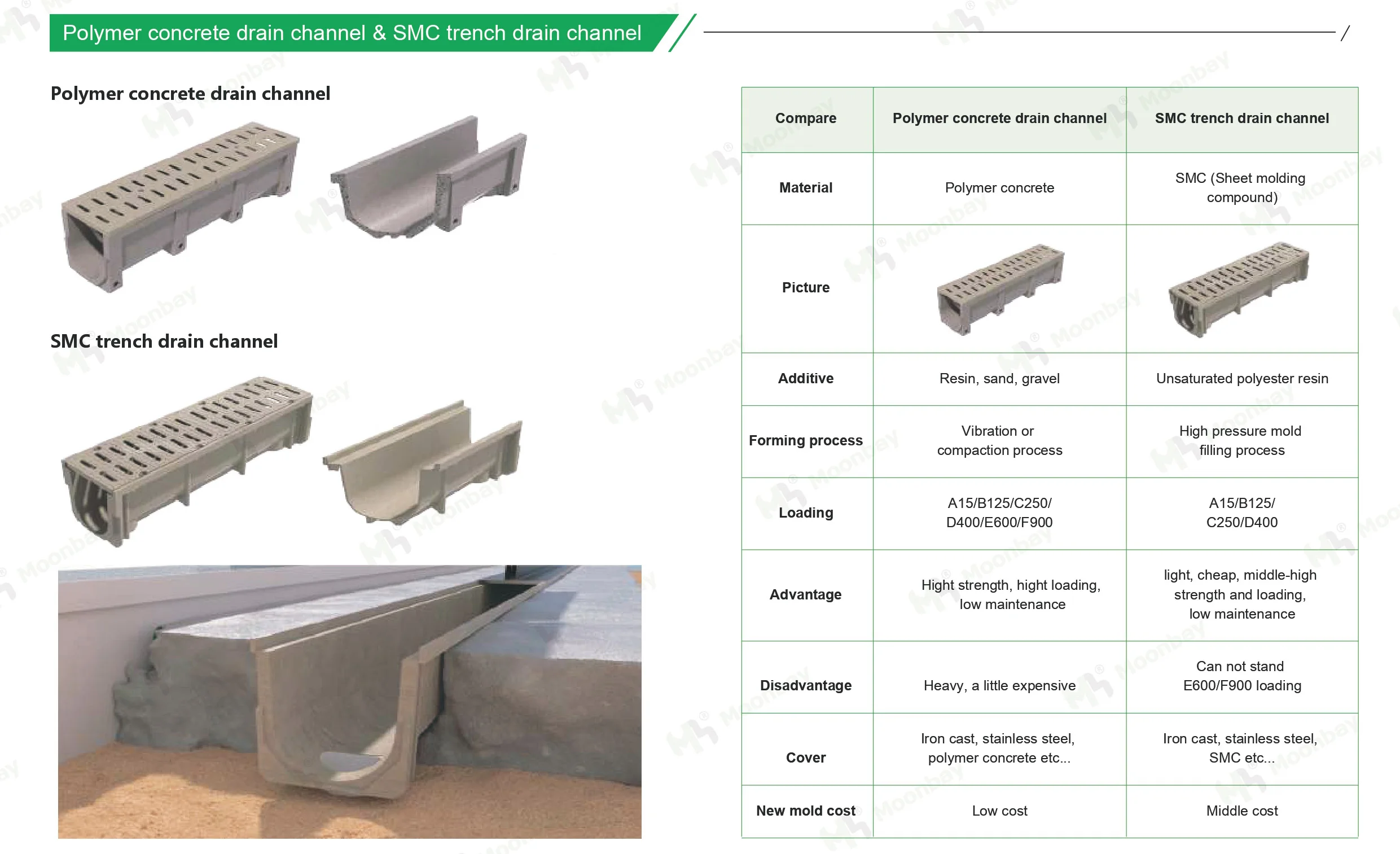 Polymer concrete drain channel & SMC trench drain channel

Polymer concrete drain channel

SMC trench drain channel

| Compare | Polymer concrete drain channel | SMC trench drain channel |
|---|---|---|
| Material | Polymer concrete | SMC (Sheet molding compound) |
| Picture | | |
| Additive | Resin, sand, gravel | Unsaturated polyester resin |
| Forming process | Vibration or compaction process | High pressure mold filling process |
| Loading | A15/B125/C250/ D400/E600/F900 | A15/B125/ C250/D400 |
| Advantage | Hight strength, hight loading, low maintenance | light, cheap, middle-high strength and loading, low maintenance |
| Disadvantage | Heavy, a little expensive | Can not stand E600/F900 loading |
| Cover | Iron cast, stainless steel, polymer concrete etc... | Iron cast, stainless steel, SMC etc... |
| New mold cost | Low cost | Middle cost |

Moonbay