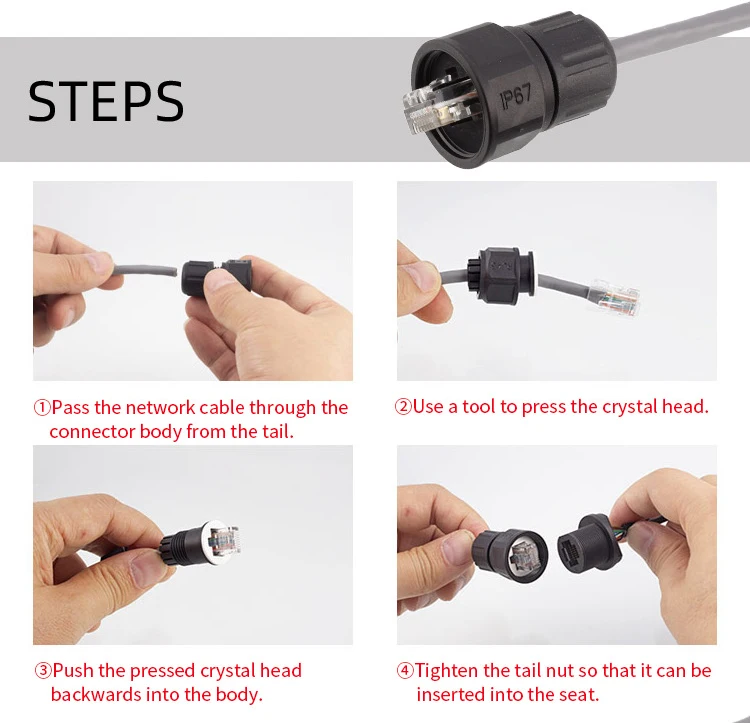 STEPS

IP67

①Pass the network cable through the connector body from the tail.

②Use a tool to press the crystal head.

③Push the pressed crystal head backwards into the body.

④Tighten the tail nut so that it can be inserted into the seat.